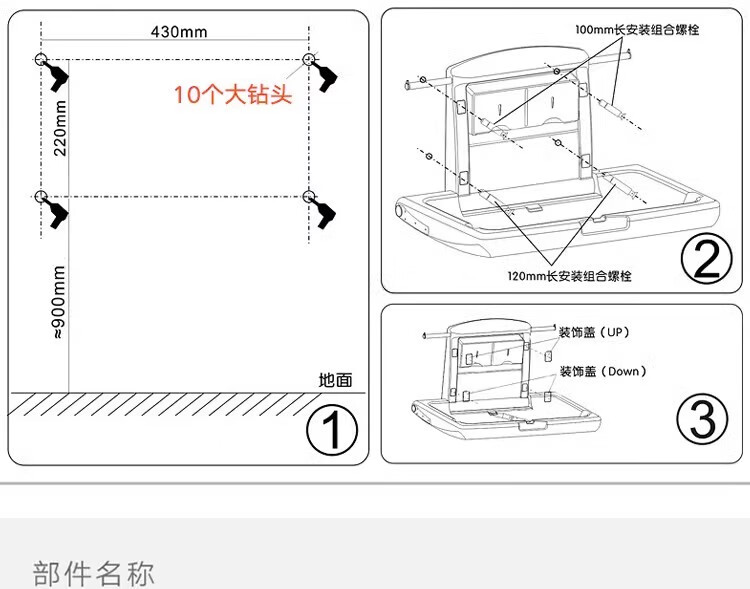 430mm

10个大钻头

220mm

≈900mm

地面

①

100mm长安装组合螺栓

120mm长安装组合螺栓

②

装饰盖（UP）

装饰盖（Down）

③

部件名称