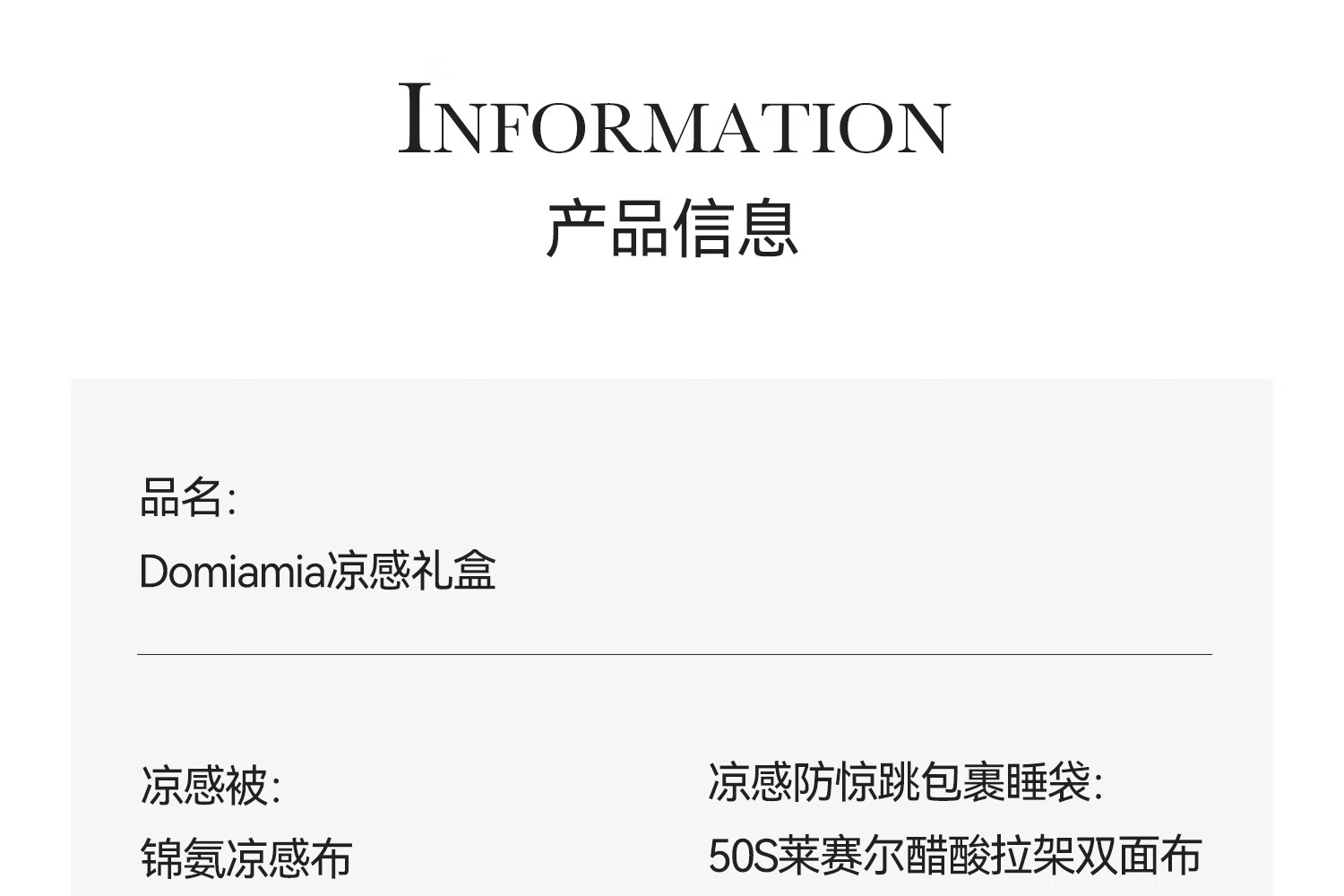 INFORMATION
产品信息

品名:
Domiamia凉感礼盒

凉感被:
锦氨凉感布

凉感防惊跳包裹睡袋:
50S莱赛尔醋酸拉架双面布