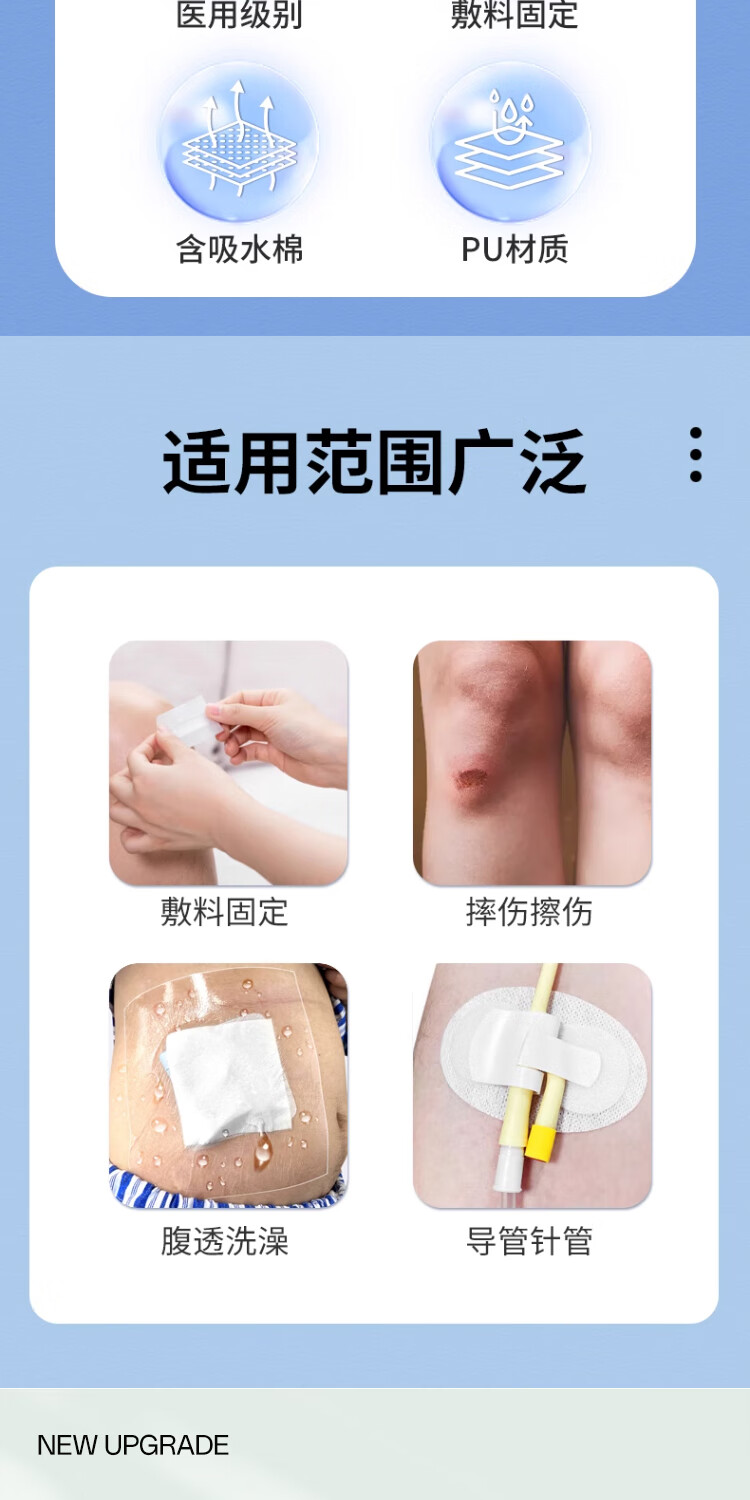 医用级别

敷料固定

含吸水棉

PU材质

适用范围广泛

敷料固定

摔伤擦伤

腹透洗澡

导管针管

NEW UPGRADE