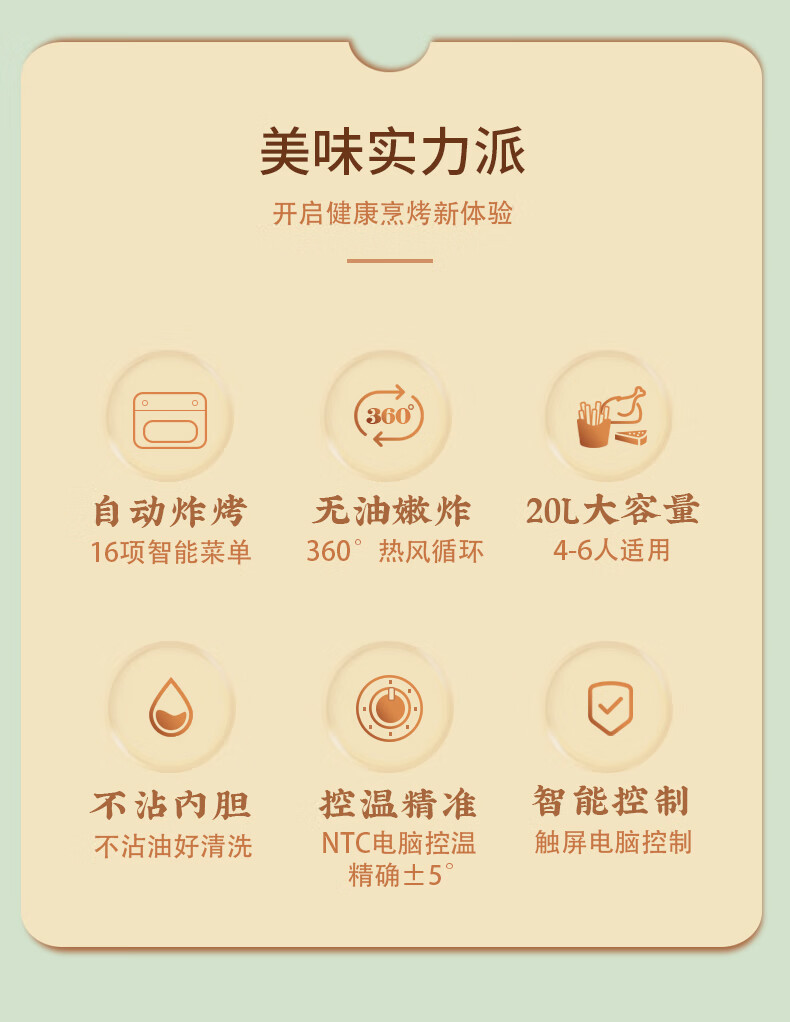 美味实力派

开启健康烹烤新体验

360°

自动炸烤
16项智能菜单

无油嫩炸
360°热风循环

20L大容量
4-6人适用

不沾内胆
不沾油好清洗

控温精准
NTC电脑控温
精确±5°

智能控制
触屏电脑控制