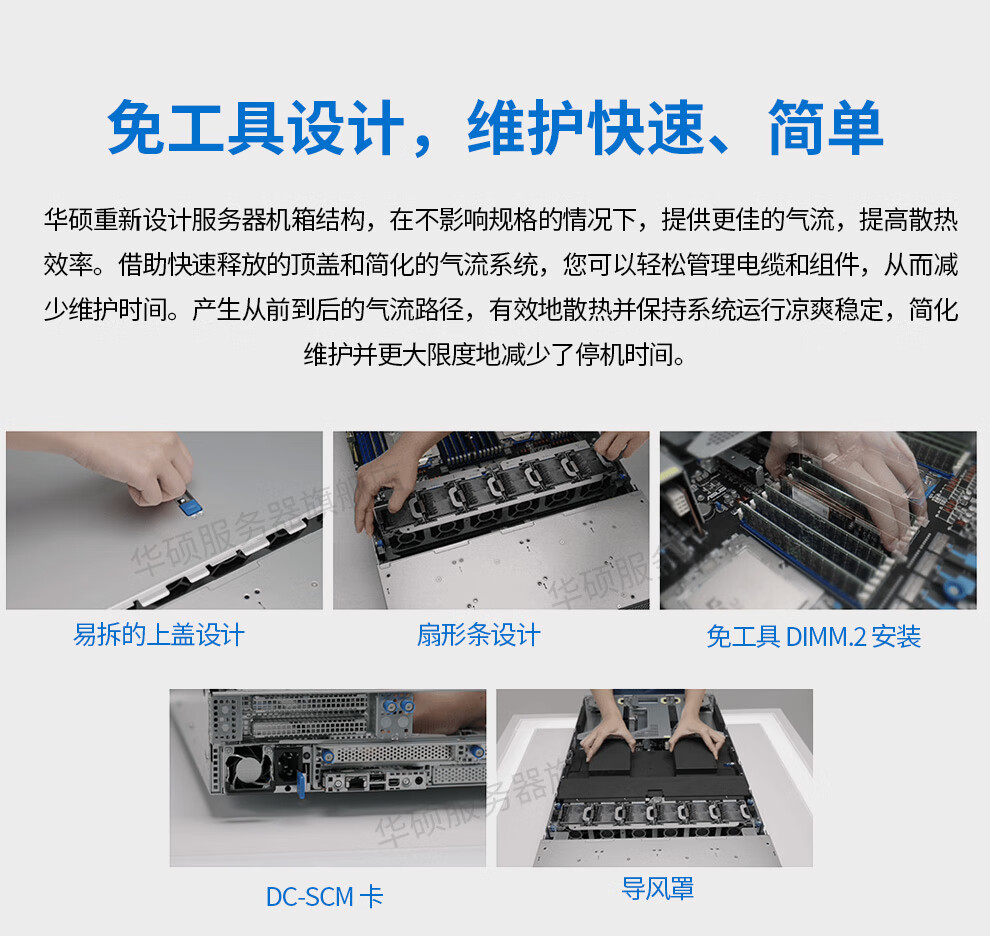 免工具设计，维护快速、简单

华硕重新设计服务器机箱结构，在不影响规格的情况下，提供更佳的气流，提高散热效率。借助快速释放的顶盖和简化的气流系统，您可以轻松管理电缆和组件，从而减少维护时间。产生从前到后的气流路径，有效地散热并保持系统运行凉爽稳定，简化维护并更大限度地减少了停机时间。

华硕服务器旗舰

华硕服务

易拆的上盖设计

扇形条设计

免工具 DIMM.2 安装

华硕服务器旗

DC-SCM 卡

导风罩