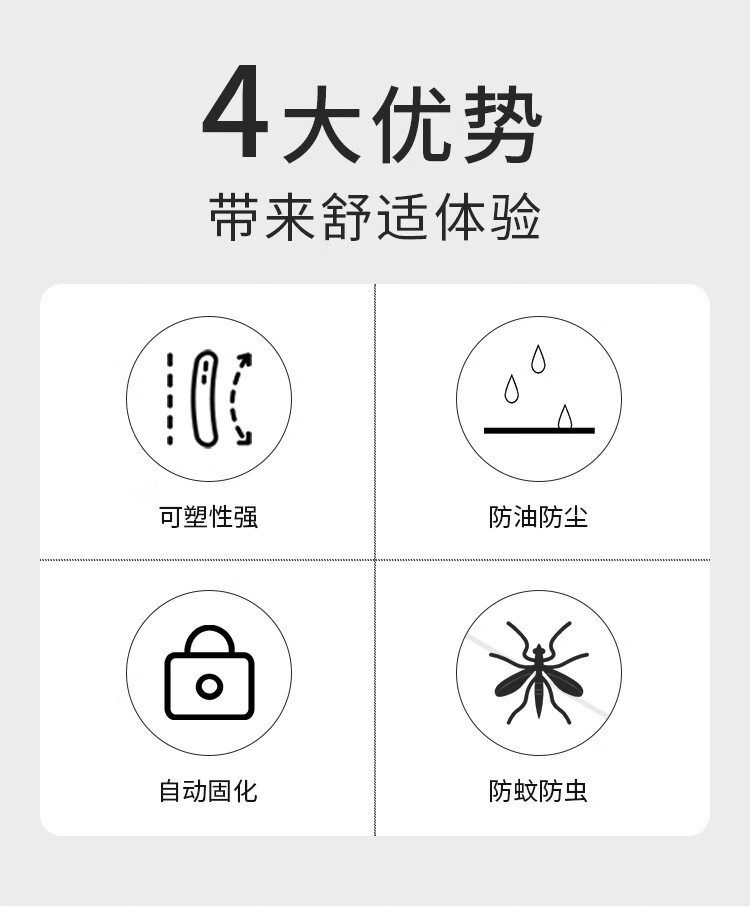 4大优势

带来舒适体验

可塑性强

防油防尘

自动固化

防蚊防虫