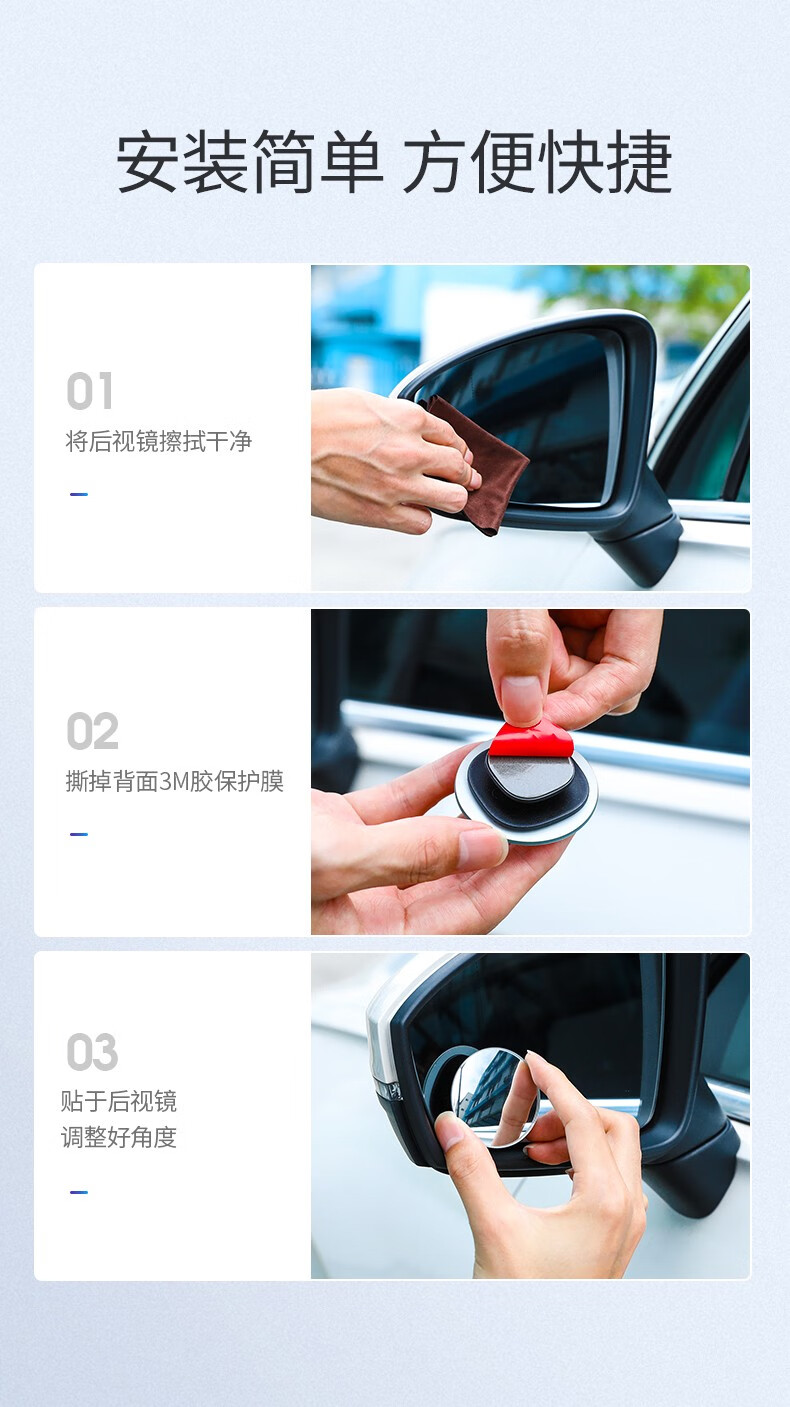 安装简单 方便快捷

01
将后视镜擦拭干净

02
撕掉背面3M胶保护膜

03
贴于后视镜
调整好角度