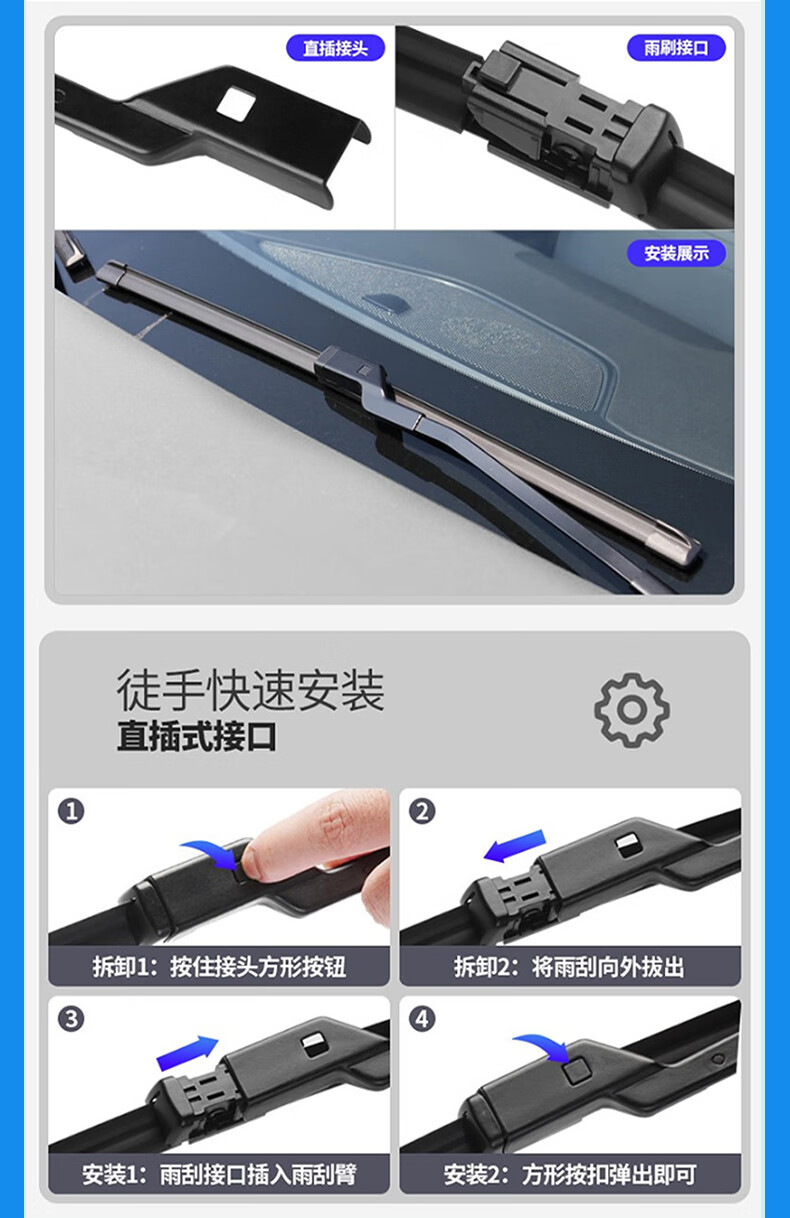 直插接头

雨刷接口

安装展示

徒手快速安装
直插式接口

1
拆卸1：按住接头方形按钮

2
拆卸2：将雨刮向外拔出

3
安装1：雨刮接口插入雨刮臂

4
安装2：方形按扣弹出即可