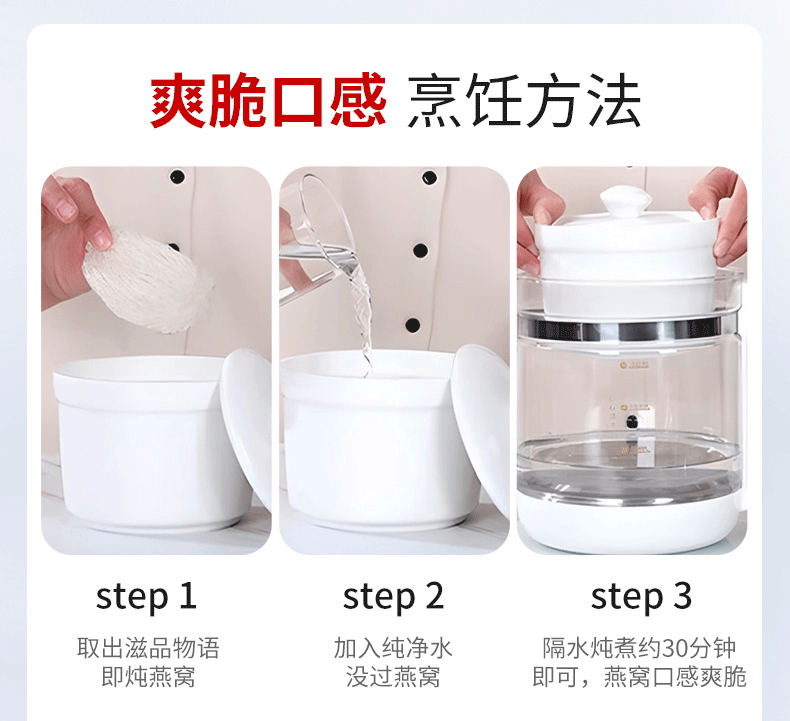 爽脆口感 烹饪方法

step 1

取出滋品物语
即炖燕窝

step 2

加入纯净水
没过燕窝

step 3

隔水炖煮约30分钟
即可，燕窝口感爽脆