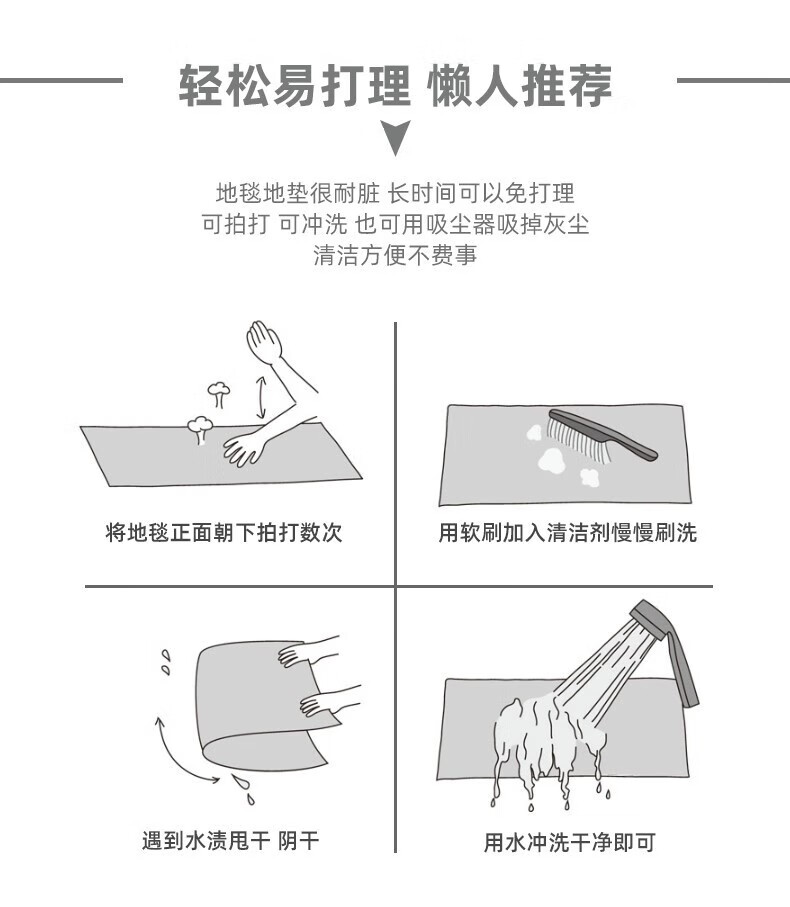 轻松易打理 懒人推荐

地毯地垫很耐脏 长时间可以免打理
可拍打 可冲洗 也可用吸尘器吸掉灰尘
清洁方便不费事

将地毯正面朝下拍打数次

用软刷加入清洁剂慢慢刷洗

遇到水渍甩干 阴干

用水冲洗干净即可