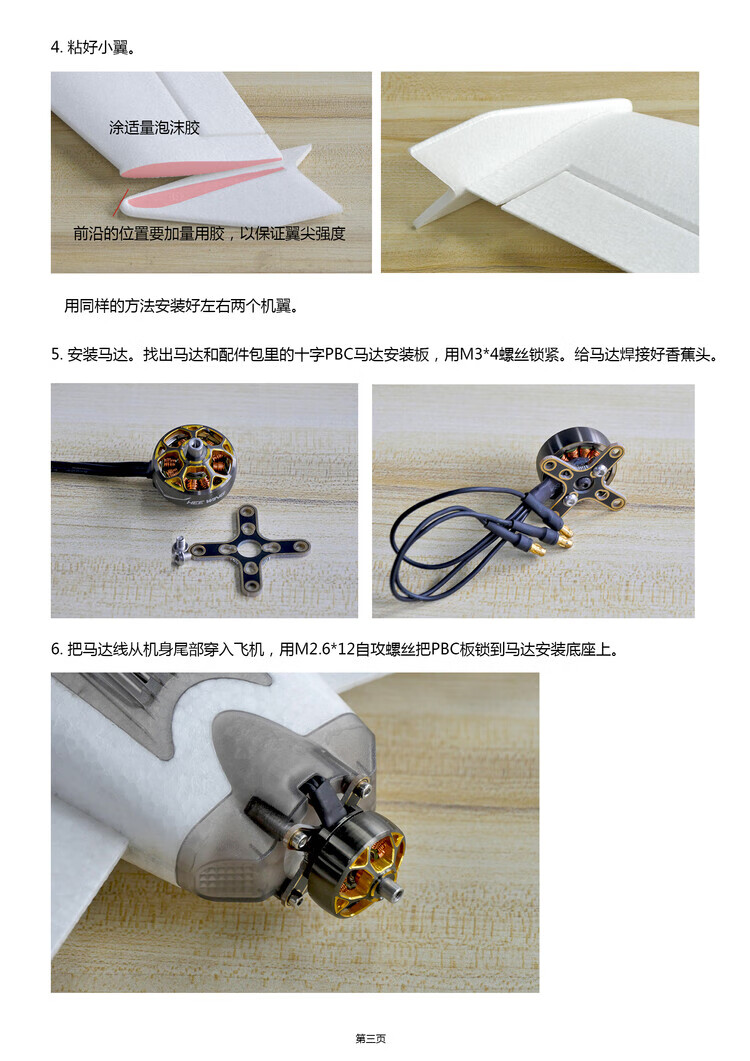 4. 粘好小翼。

涂适量泡沫胶

前沿的位置要加量用胶，以保证翼尖强度

用同样的方法安装好左右两个机翼。

5. 安装马达。找出马达和配件包里的十字PBC马达安装板，用M3*4螺丝锁紧。给马达焊接好香蕉头。

6. 把马达线从机身尾部穿入飞机，用M2.6*12自攻螺丝把PBC板锁到马达安装底座上。

第三页