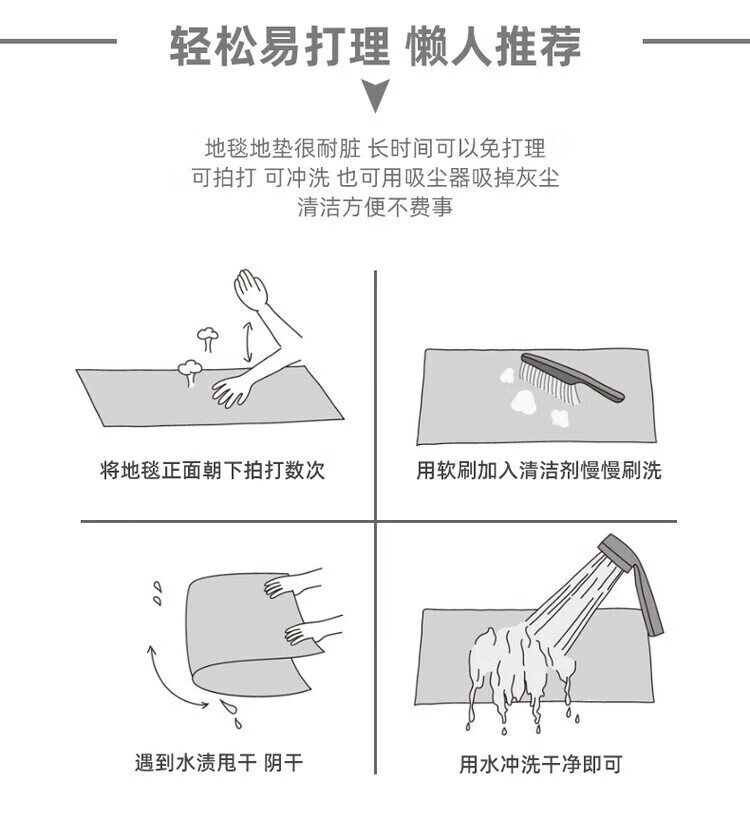 轻松易打理 懒人推荐

地毯地垫很耐脏 长时间可以免打理
可拍打 可冲洗 也可用吸尘器吸掉灰尘
清洁方便不费事

将地毯正面朝下拍打数次

用软刷加入清洁剂慢慢刷洗

遇到水渍甩干 阴干

用水冲洗干净即可