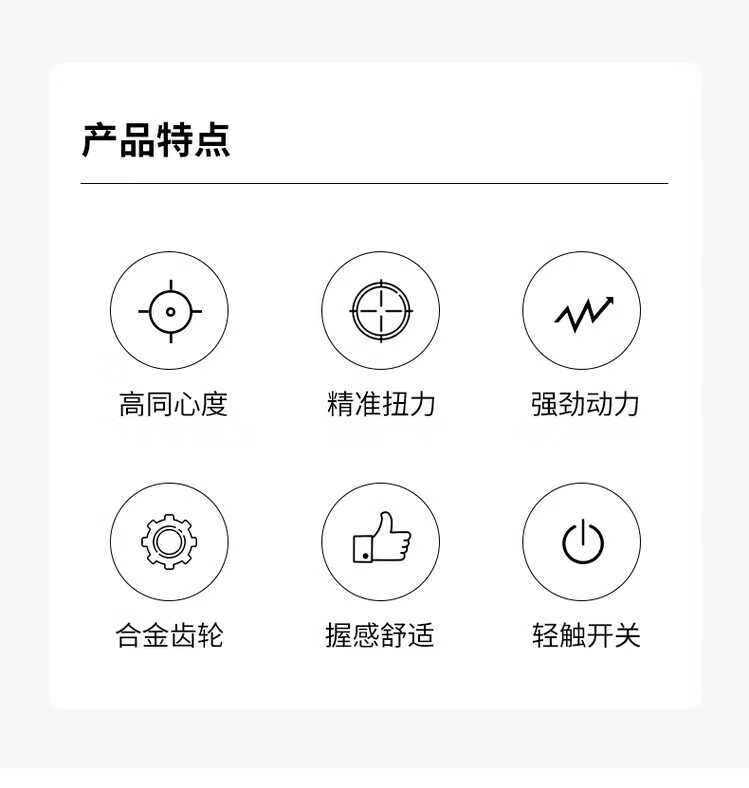 产品特点

高同心度

精准扭力

强劲动力

合金齿轮

握感舒适

轻触开关