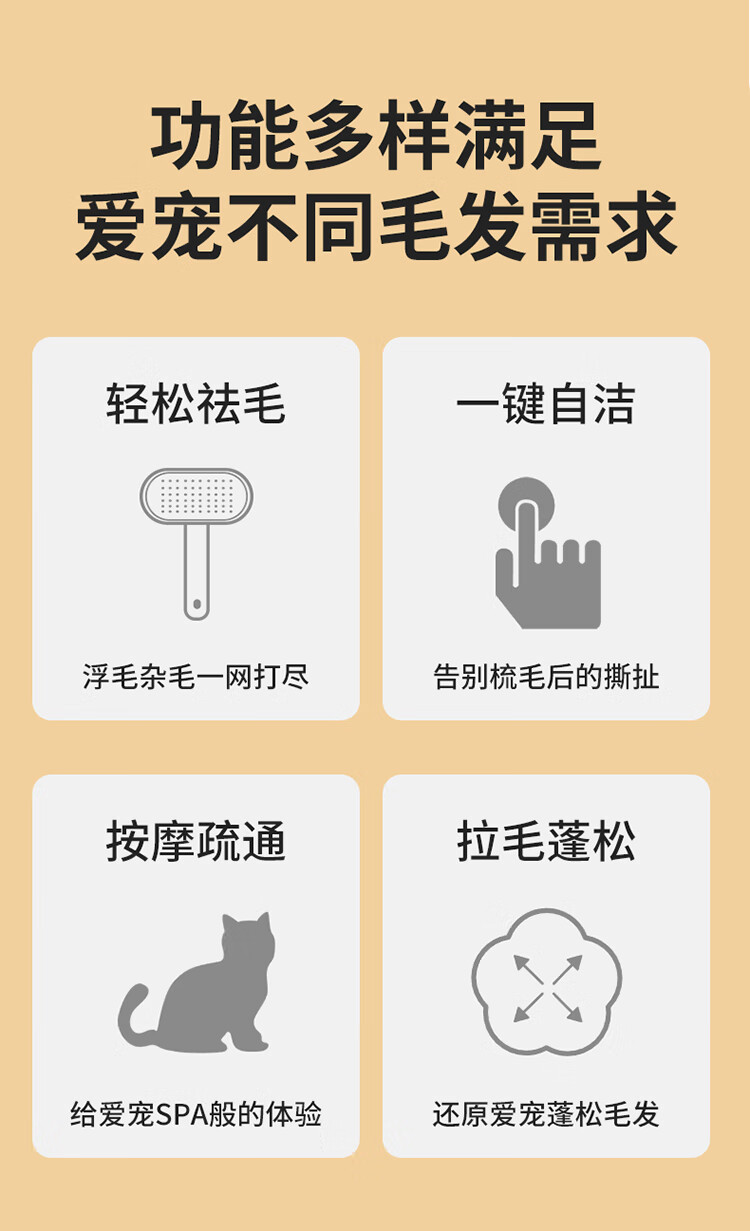 功能多样满足
爱宠不同毛发需求

轻松祛毛

浮毛杂毛一网打尽

一键自洁

告别梳毛后的撕扯

按摩疏通

给爱宠SPA般的体验

拉毛蓬松

还原爱宠蓬松毛发