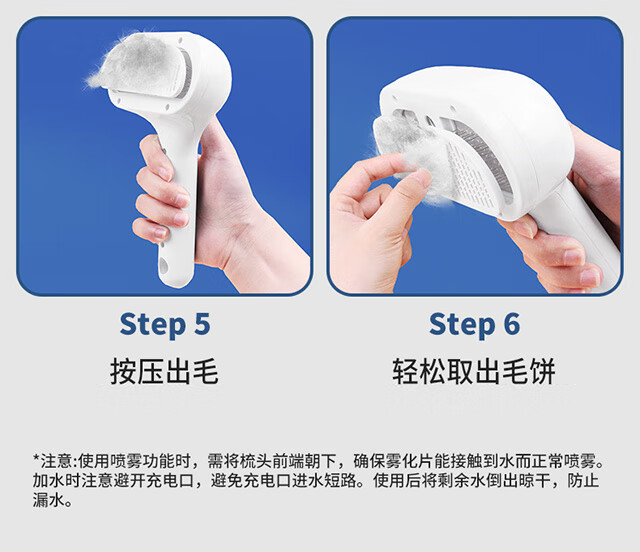 Step 5
按压出毛

Step 6
轻松取出毛饼

*注意:使用喷雾功能时，需将梳头前端朝下，确保雾化片能接触到水而正常喷雾。加水时注意避开充电口，避免充电口进水短路。使用后将剩余水倒出晾干，防止漏水。