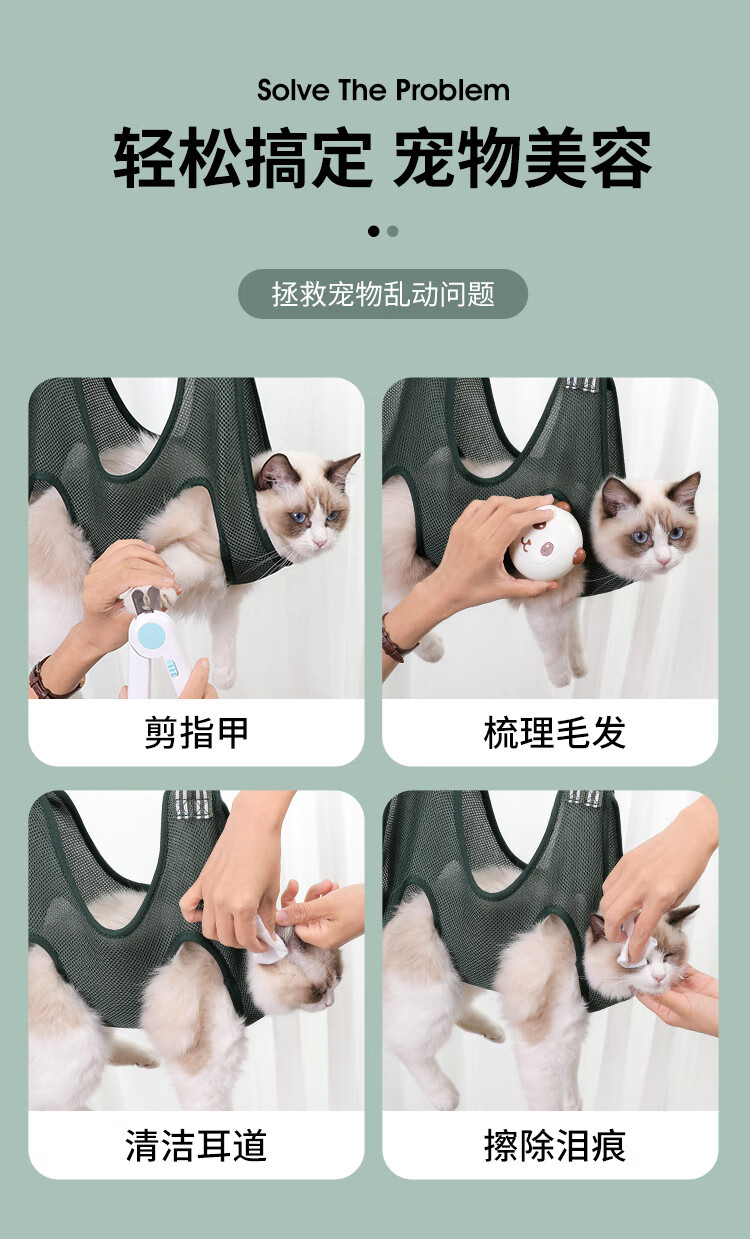 Solve The Problem

轻松搞定 宠物美容

拯救宠物乱动问题

剪指甲

梳理毛发

清洁耳道

擦除泪痕