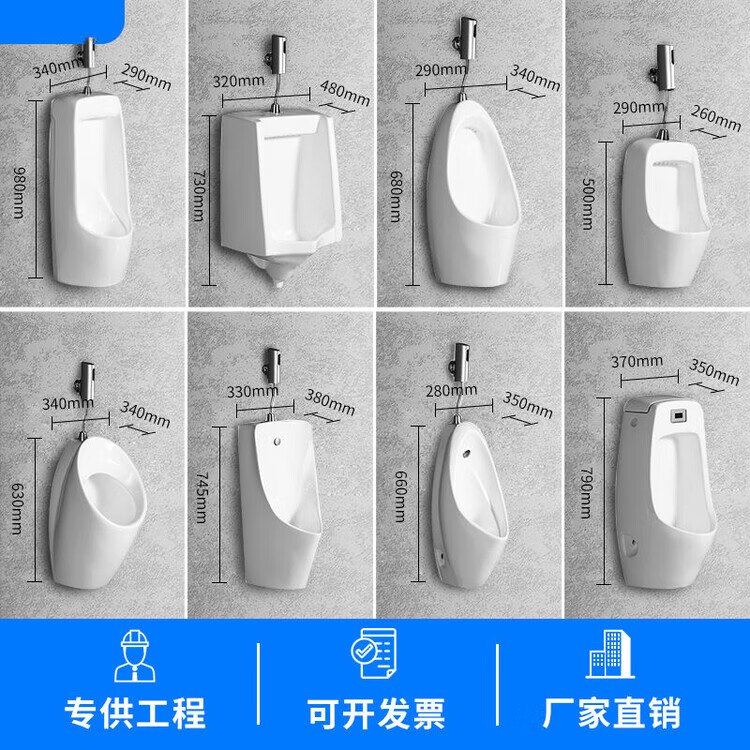 340mm 290mm 980mm

320mm 480mm 730mm

290mm 340mm 680mm

290mm 260mm 500mm

340mm 340mm 630mm

330mm 380mm 745mm

280mm 350mm 660mm

370mm 350mm 790mm

专供工程

可开发票

厂家直销