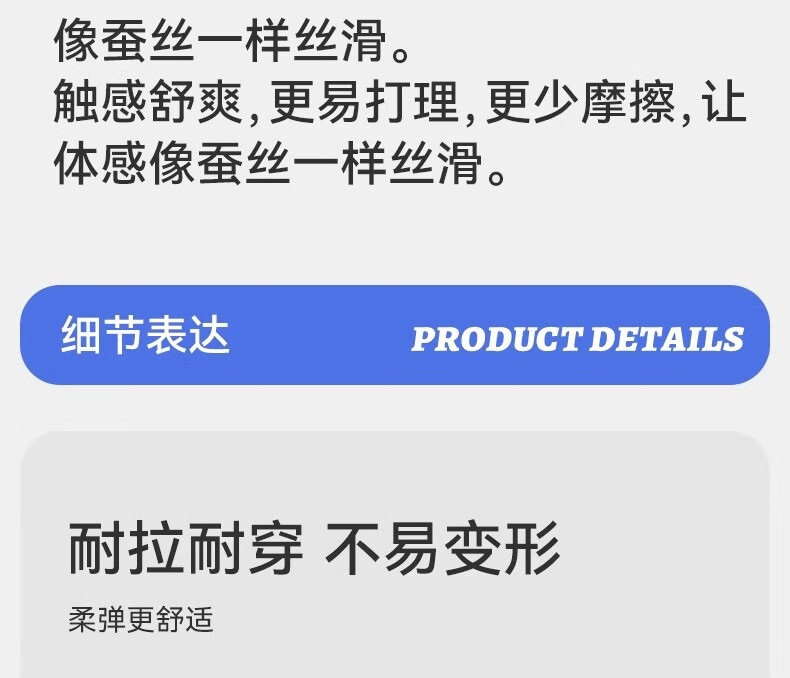 像蚕丝一样丝滑。
触感舒爽,更易打理,更少摩擦,让体感像蚕丝一样丝滑。

细节表达 PRODUCT DETAILS

耐拉耐穿 不易变形
柔弹更舒适