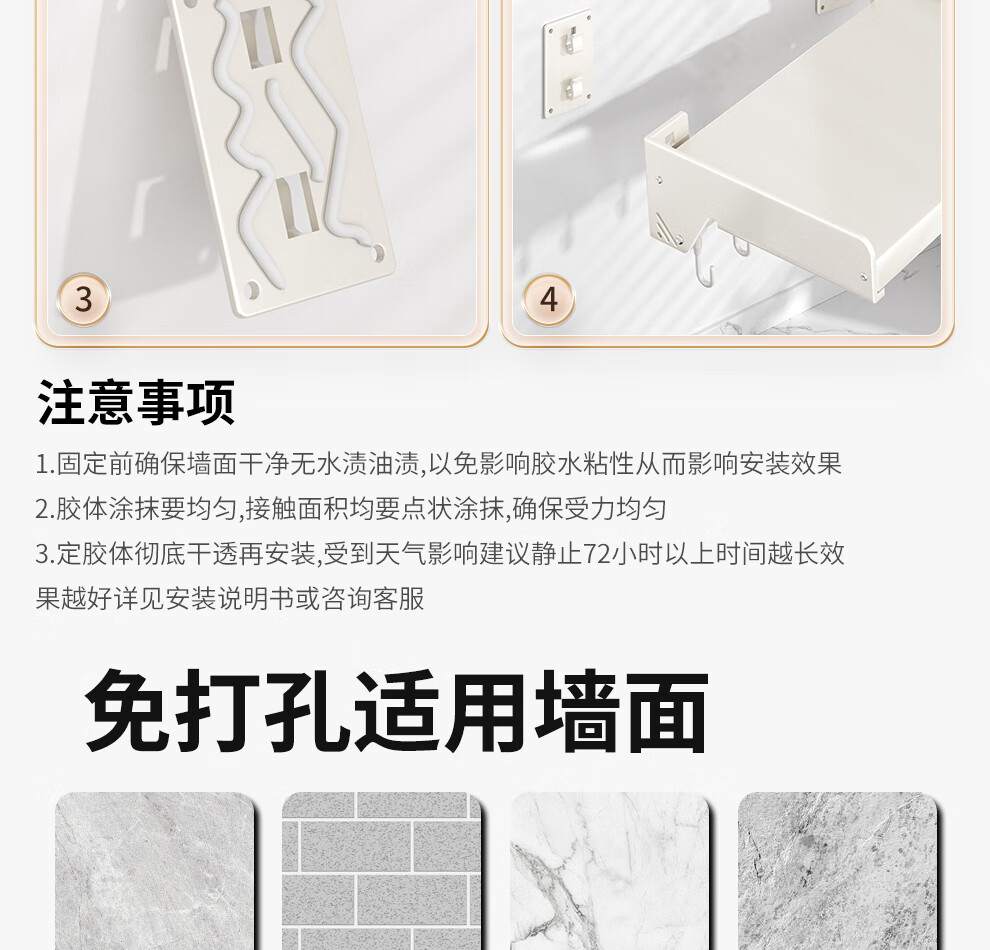 3

4

注意事项

1.固定前确保墙面干净无水渍油渍,以免影响胶水粘性从而影响安装效果

2.胶体涂抹要均匀,接触面积均要点状涂抹,确保受力均匀

3.定胶体彻底干透再安装,受到天气影响建议静止72小时以上时间越长效果越好详见安装说明书或咨询客服

免打孔适用墙面