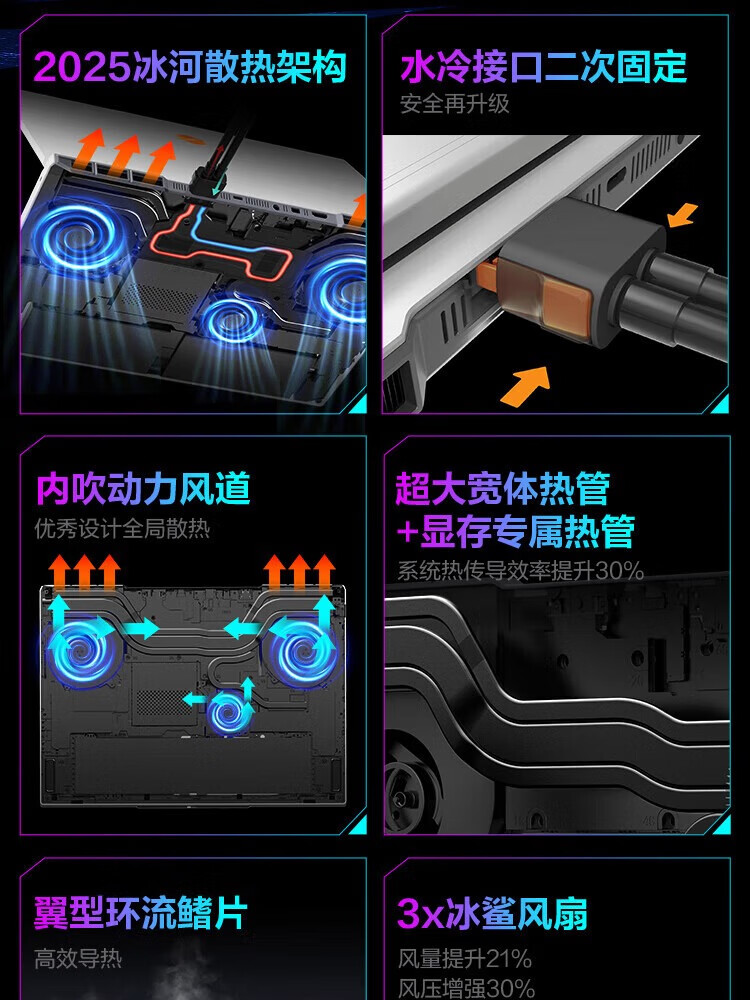 2025冰河散热架构

水冷接口二次固定
安全再升级

内吹动力风道
优秀设计全局散热

超大宽体热管
+显存专属热管
系统热传导效率提升30%

翼型环流鳍片
高效导热

3x冰鲨风扇
风量提升21%
风压增强30%