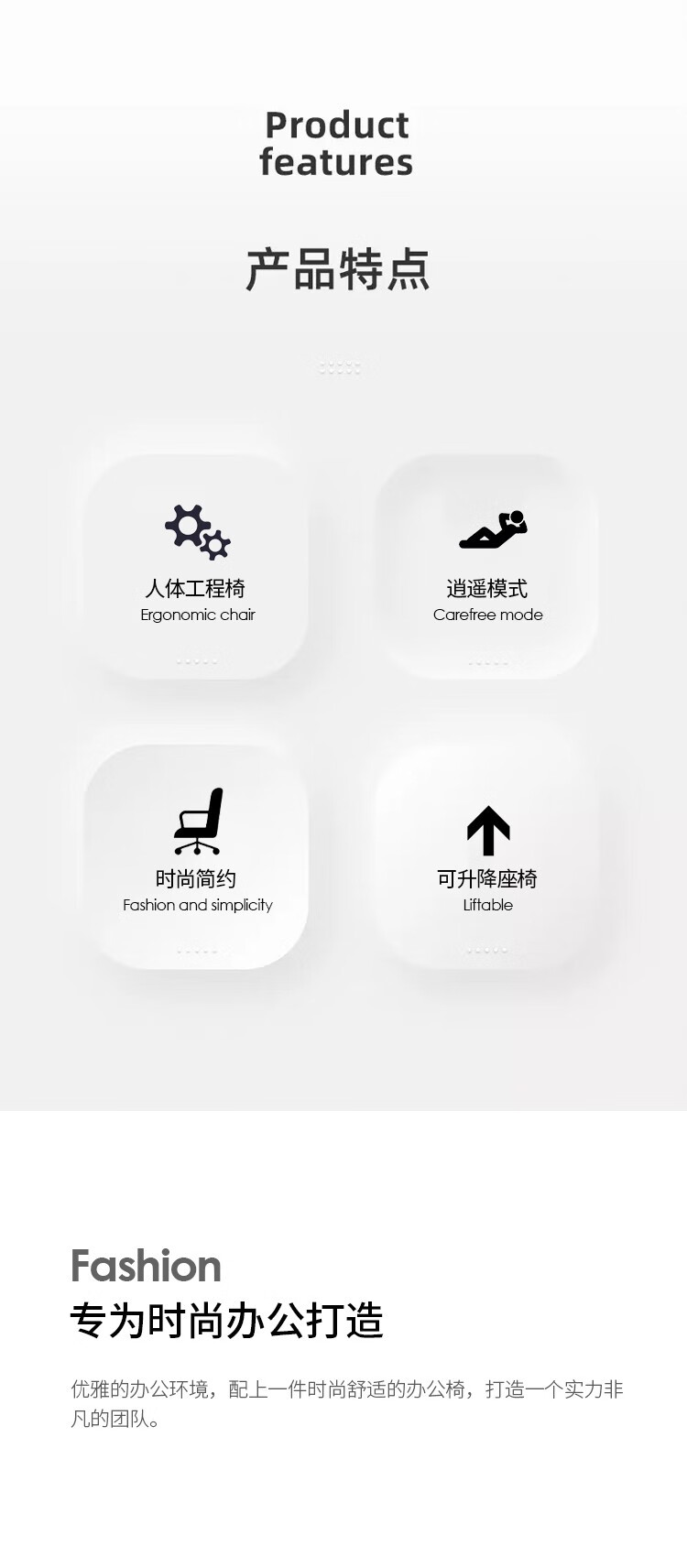 Product
features

产品特点

人体工程椅
Ergonomic chair

逍遥模式
Carefree mode

时尚简约
Fashion and simplicity

可升降座椅
Liftable

Fashion
专为时尚办公打造

优雅的办公环境，配上一件时尚舒适的办公椅，打造一个实力非凡的团队。