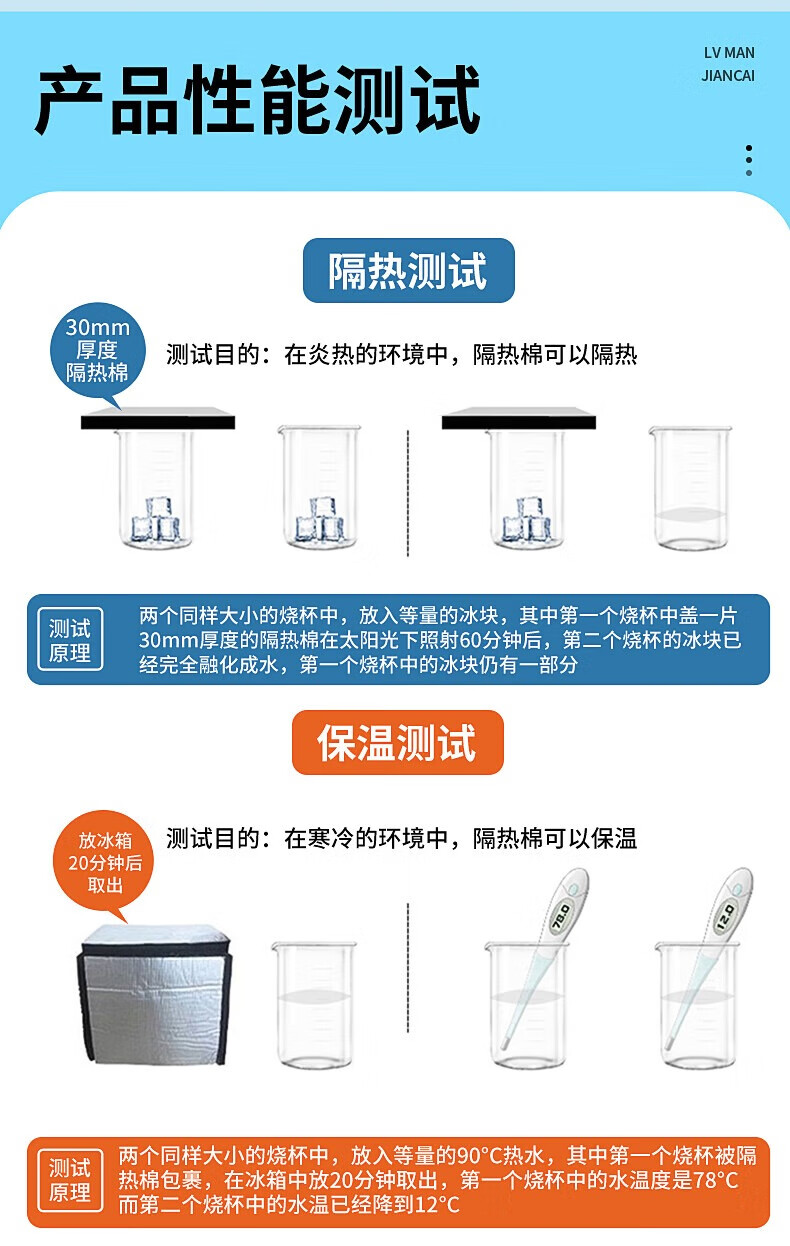 产品性能测试

LV MAN
JIANCAI

隔热测试

30mm
厚度
隔热棉

测试目的：在炎热的环境中，隔热棉可以隔热

测试
原理

两个同样大小的烧杯中，放入等量的冰块，其中第一个烧杯中盖一片30mm厚度的隔热棉在太阳光下照射60分钟后，第二个烧杯的冰块已经完全融化成水，第一个烧杯中的冰块仍有一部分

保温测试

放冰箱
20分钟后
取出

测试目的：在寒冷的环境中，隔热棉可以保温

78.0

12.0

测试
原理

两个同样大小的烧杯中，放入等量的90°C热水，其中第一个烧杯被隔热棉包裹，在冰箱中放20分钟取出，第一个烧杯中的水温度是78°C而第二个烧杯中的水温已经降到12°C