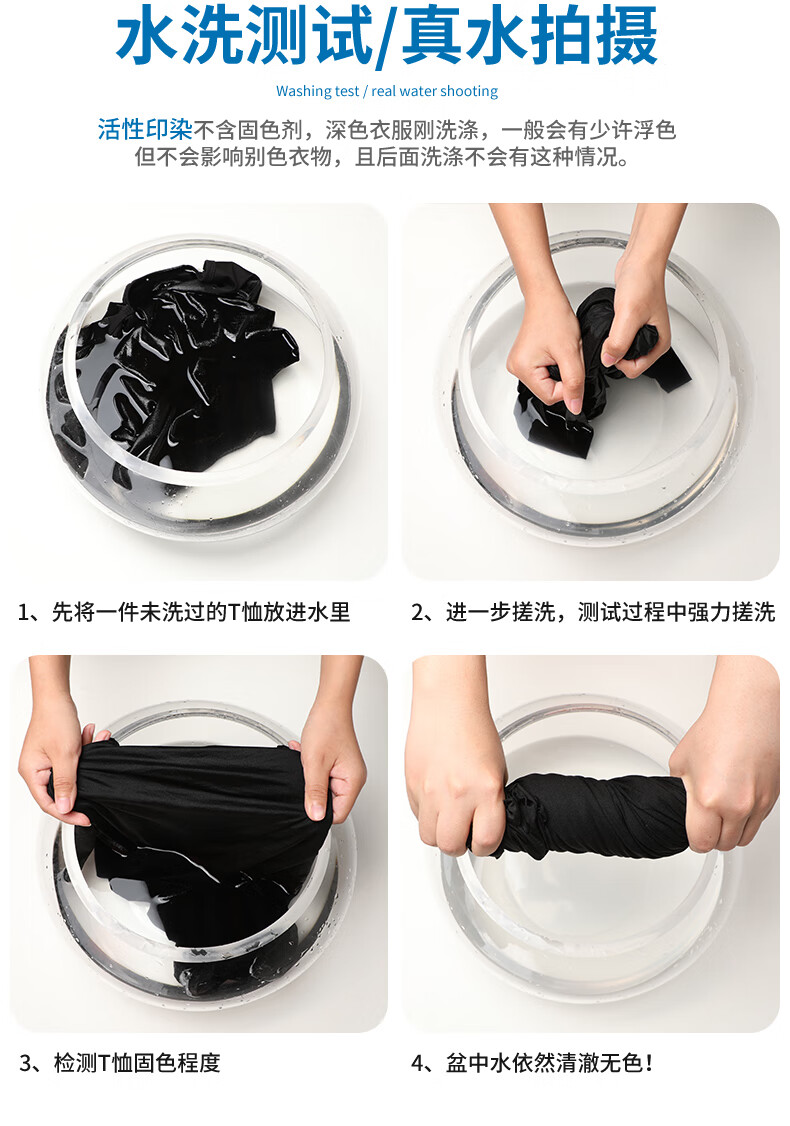 水洗测试/真水拍摄

Washing test / real water shooting

活性印染不含固色剂，深色衣服刚洗涤，一般会有少许浮色
但不会影响别色衣物，且后面洗涤不会有这种情况。

1、先将一件未洗过的T恤放进水里

2、进一步搓洗，测试过程中强力搓洗

3、检测T恤固色程度

4、盆中水依然清澈无色！