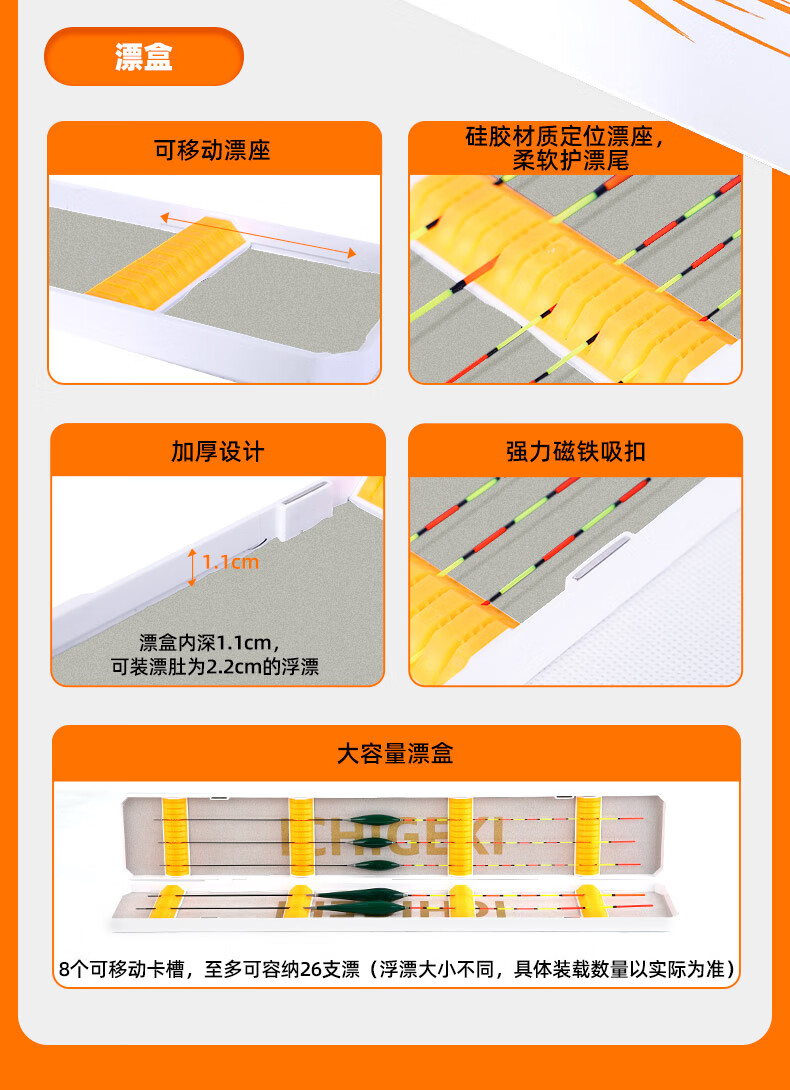 漂盒

可移动漂座

硅胶材质定位漂座，柔软护漂尾

加厚设计

1.1cm

漂盒内深1.1cm，可装漂肚为2.2cm的浮漂

强力磁铁吸扣

大容量漂盒

ICHIGEKI

8个可移动卡槽，至多可容纳26支漂（浮漂大小不同，具体装载数量以实际为准）