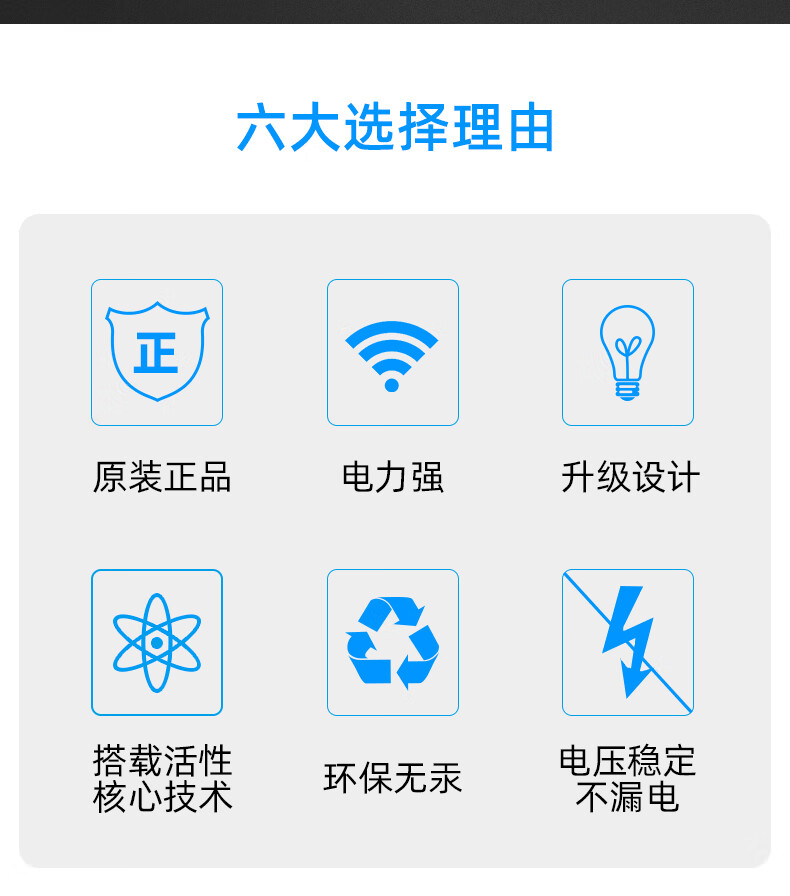 六大选择理由

正

原装正品

电力强

升级设计

搭载活性
核心技术

环保无汞

电压稳定
不漏电