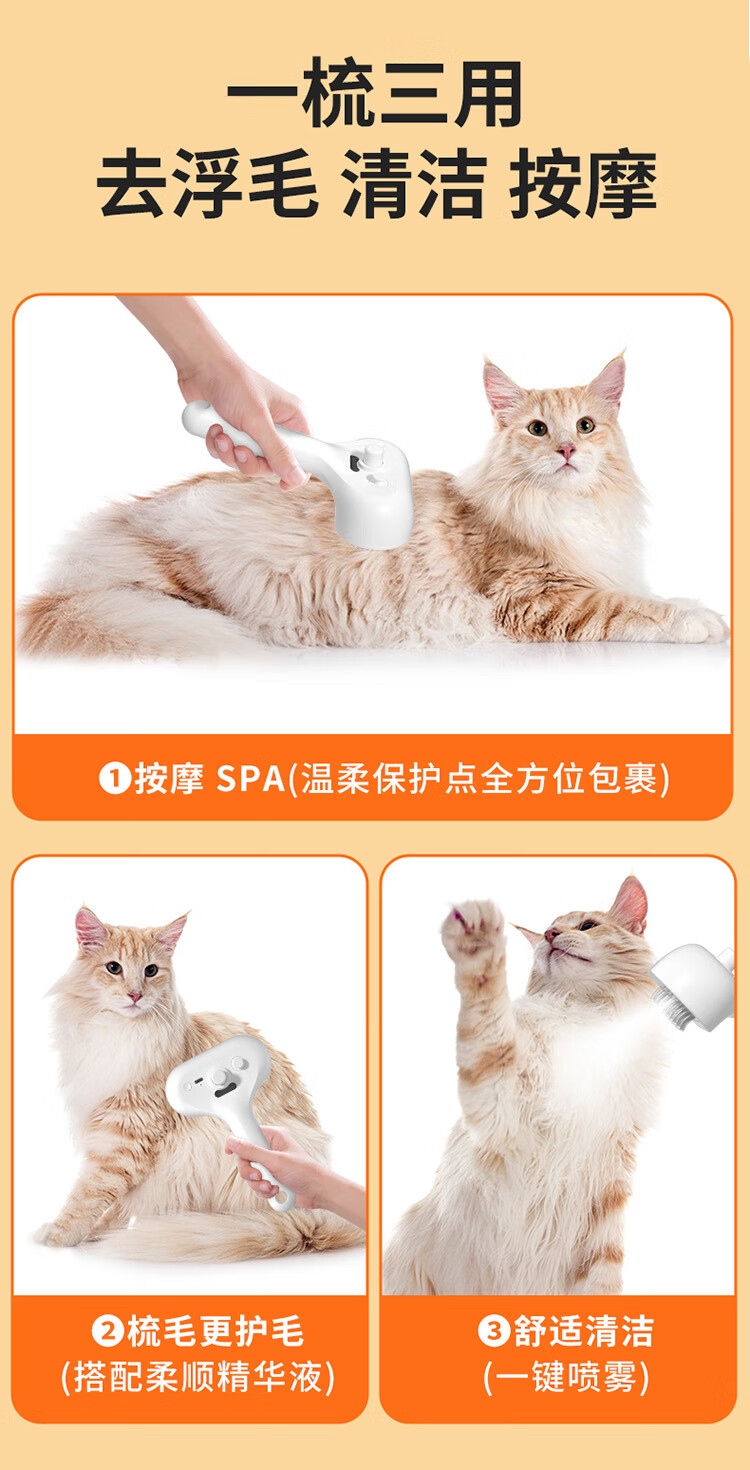 一梳三用
去浮毛 清洁 按摩

❶按摩 SPA(温柔保护点全方位包裹)

❷梳毛更护毛
(搭配柔顺精华液)

❸舒适清洁
(一键喷雾)