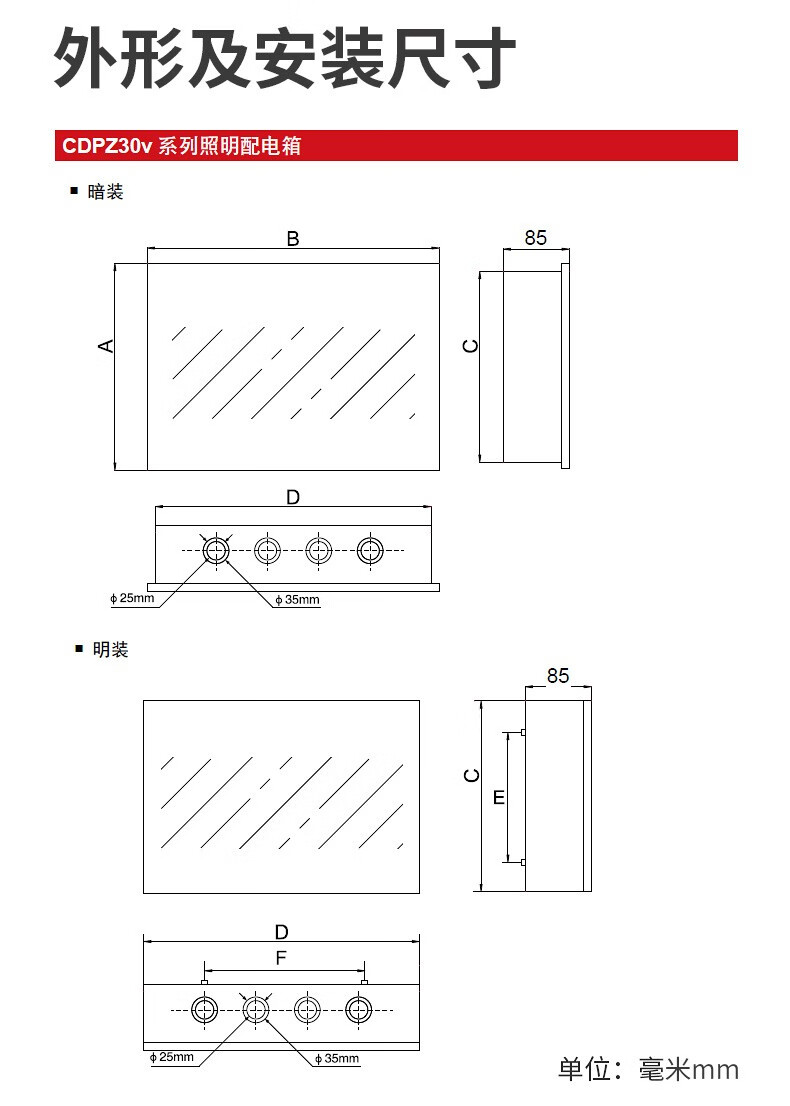 外形及安装尺寸

CDPZ30v 系列照明配电箱

■ 暗装

B

85

A

C

D

ϕ 25mm

ϕ 35mm

■ 明装

85

C

E

D

F

ϕ 25mm

ϕ 35mm

单位：毫米mm