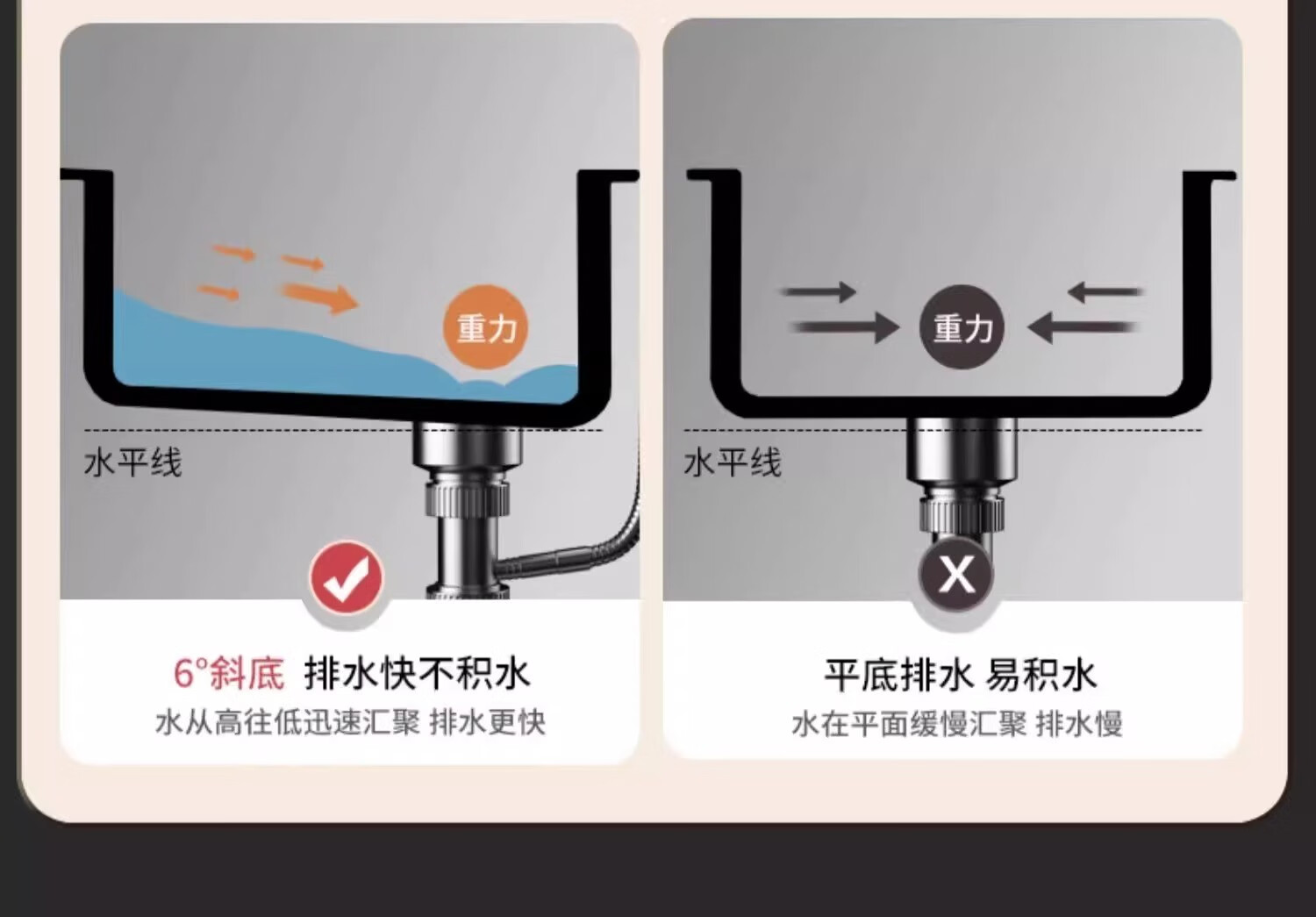 重力

水平线

6°斜底 排水快不积水

水从高往低迅速汇聚 排水更快

重力

水平线

X

平底排水 易积水

水在平面缓慢汇聚 排水慢