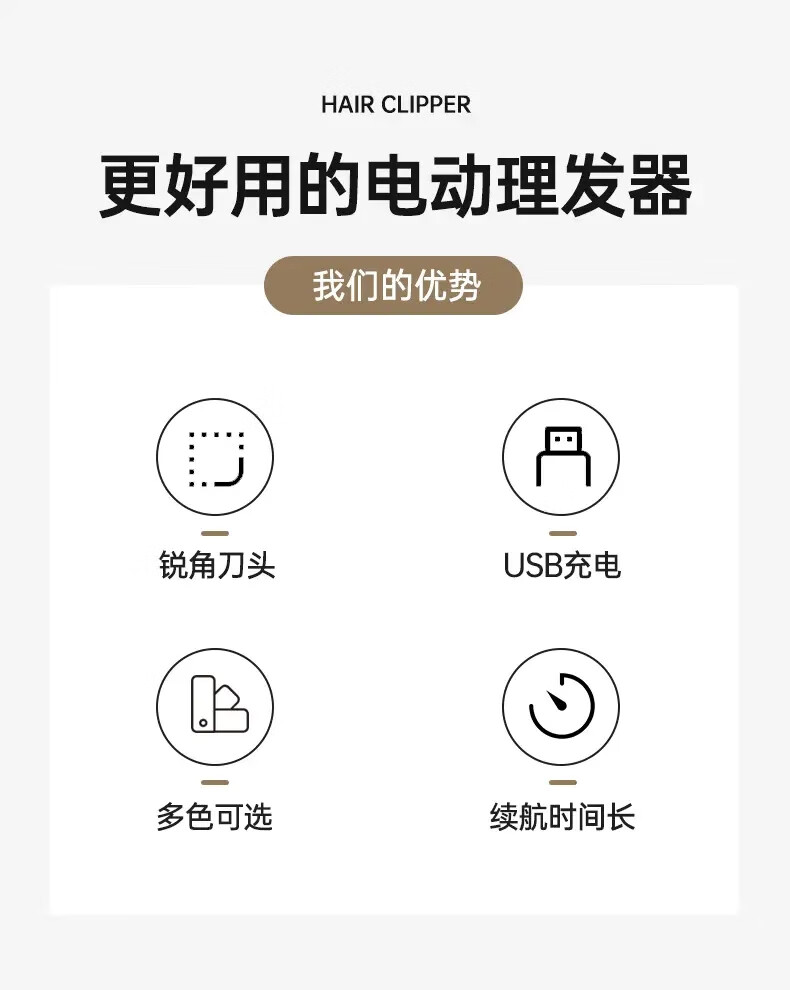 HAIR CLIPPER

更好用的电动理发器

我们的优势

锐角刀头

USB充电

多色可选

续航时间长