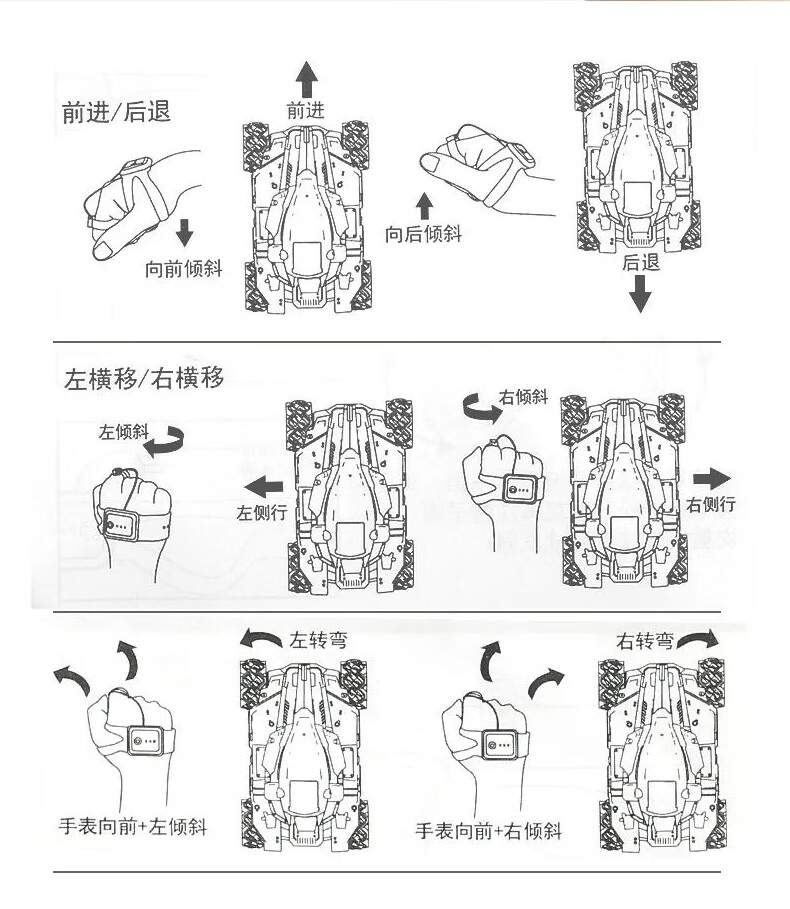 前进/后退

前进

向前倾斜

向后倾斜

后退

左横移/右横移

左倾斜

左侧行

右倾斜

右侧行

左转弯

手表向前+左倾斜

右转弯

手表向前+右倾斜