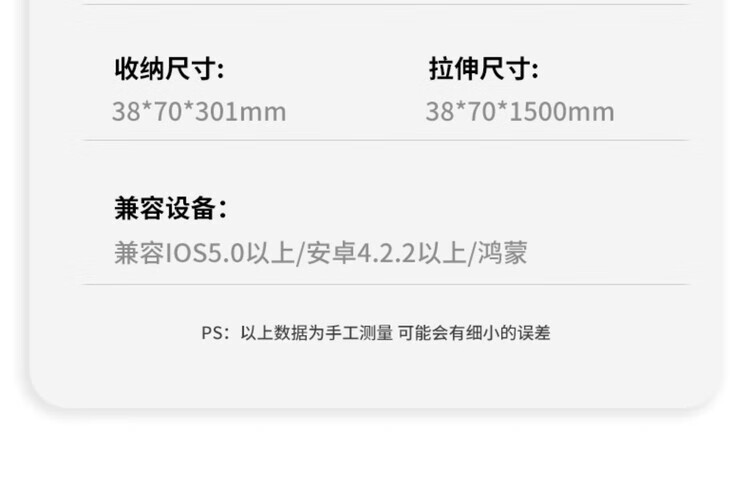 收纳尺寸:
38*70*301mm

拉伸尺寸:
38*70*1500mm

兼容设备:
兼容IOS5.0以上/安卓4.2.2以上/鸿蒙

PS: 以上数据为手工测量 可能会有细小的误差