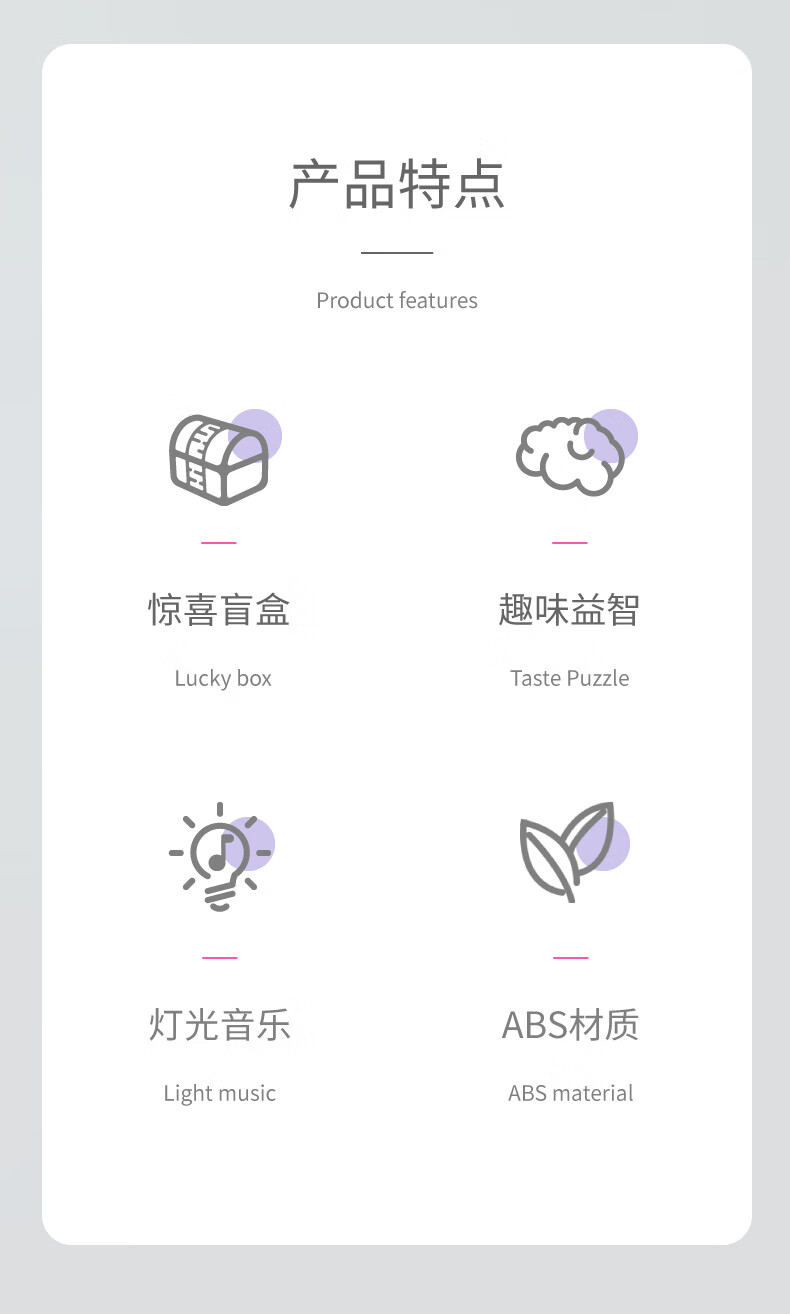 产品特点

Product features

惊喜盲盒

Lucky box

趣味益智

Taste Puzzle

灯光音乐

Light music

ABS材质

ABS material