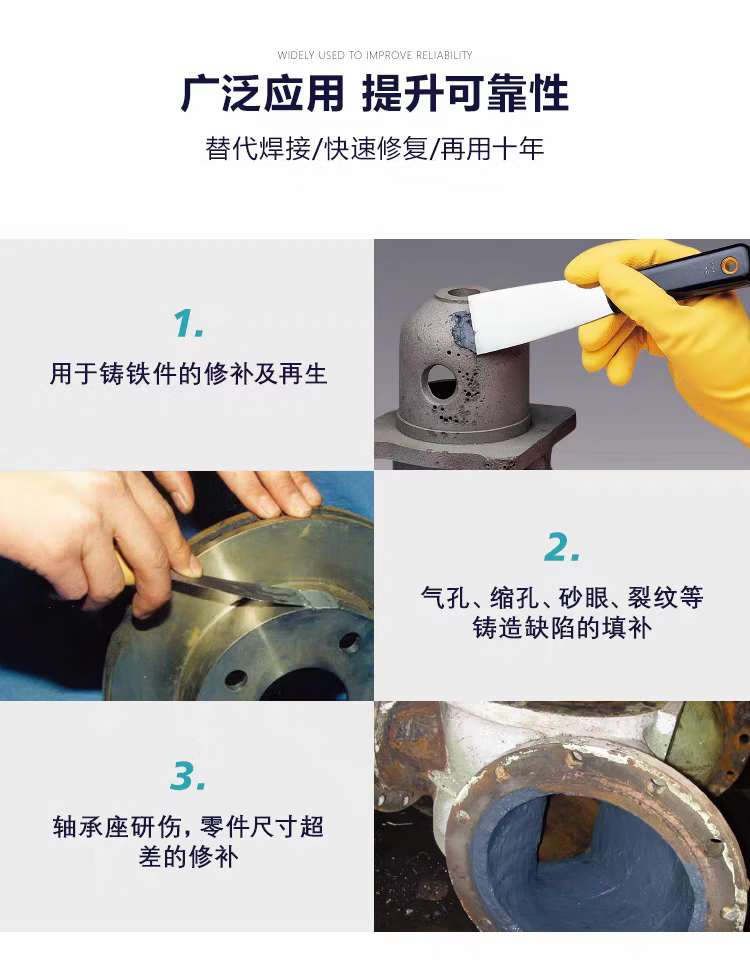 WIDELY USED TO IMPROVE RELIABILITY

广泛应用 提升可靠性

替代焊接/快速修复/再用十年

1.

用于铸铁件的修补及再生

2.

气孔、缩孔、砂眼、裂纹等铸造缺陷的填补

3.

轴承座研伤，零件尺寸超差的修补