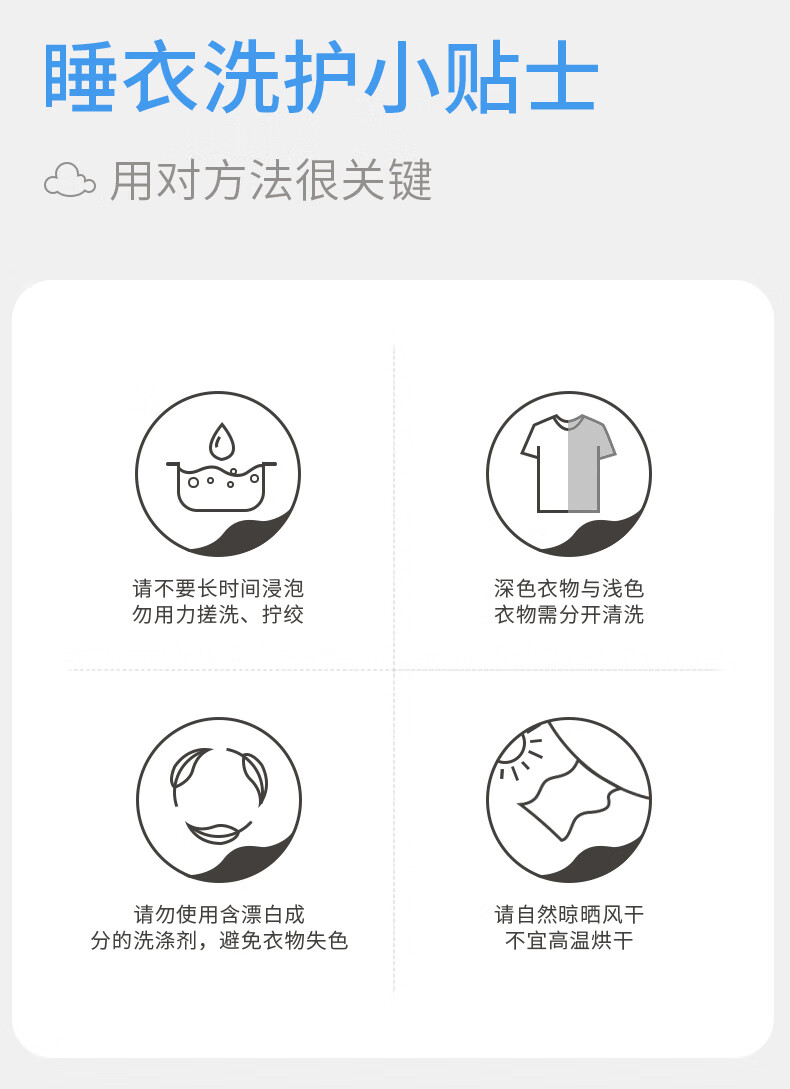 睡衣洗护小贴士

用对方法很关键

请不要长时间浸泡
勿用力搓洗、拧绞

深色衣物与浅色
衣物需分开清洗

请勿使用含漂白成
分的洗涤剂，避免衣物失色

请自然晾晒风干
不宜高温烘干