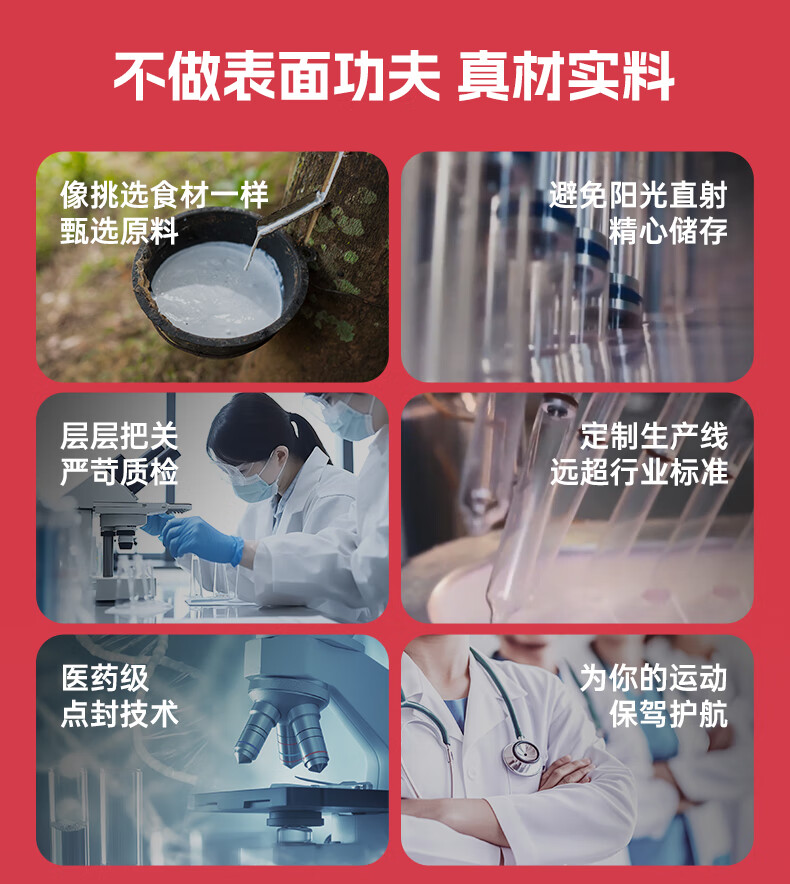 不做表面功夫 真材实料

像挑选食材一样
甄选原料

避免阳光直射
精心储存

层层把关
严苛质检

定制生产线
远超行业标准

医药级
点封技术

为你的运动
保驾护航