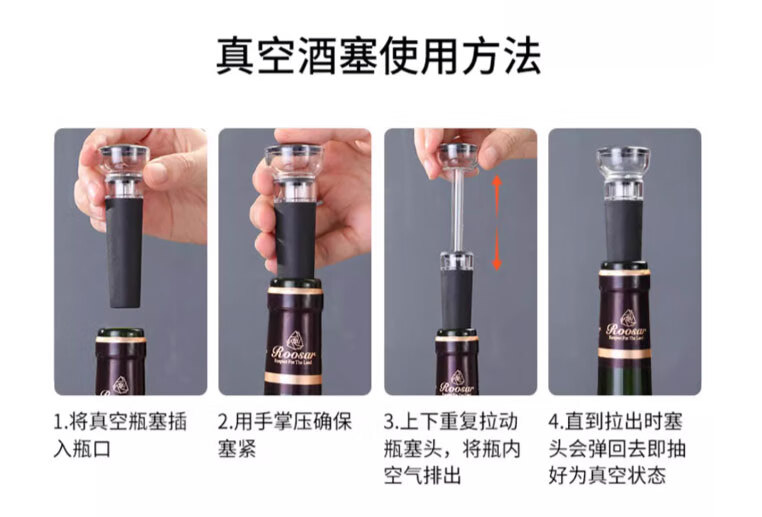 真空酒塞使用方法

Roosar
Respect For The Land

Roosar

Roosar
Respect For The Land

1.将真空瓶塞插入瓶口

2.用手掌压确保塞紧

3.上下重复拉动瓶塞头，将瓶内空气排出

4.直到拉出时塞头会弹回去即抽好为真空状态