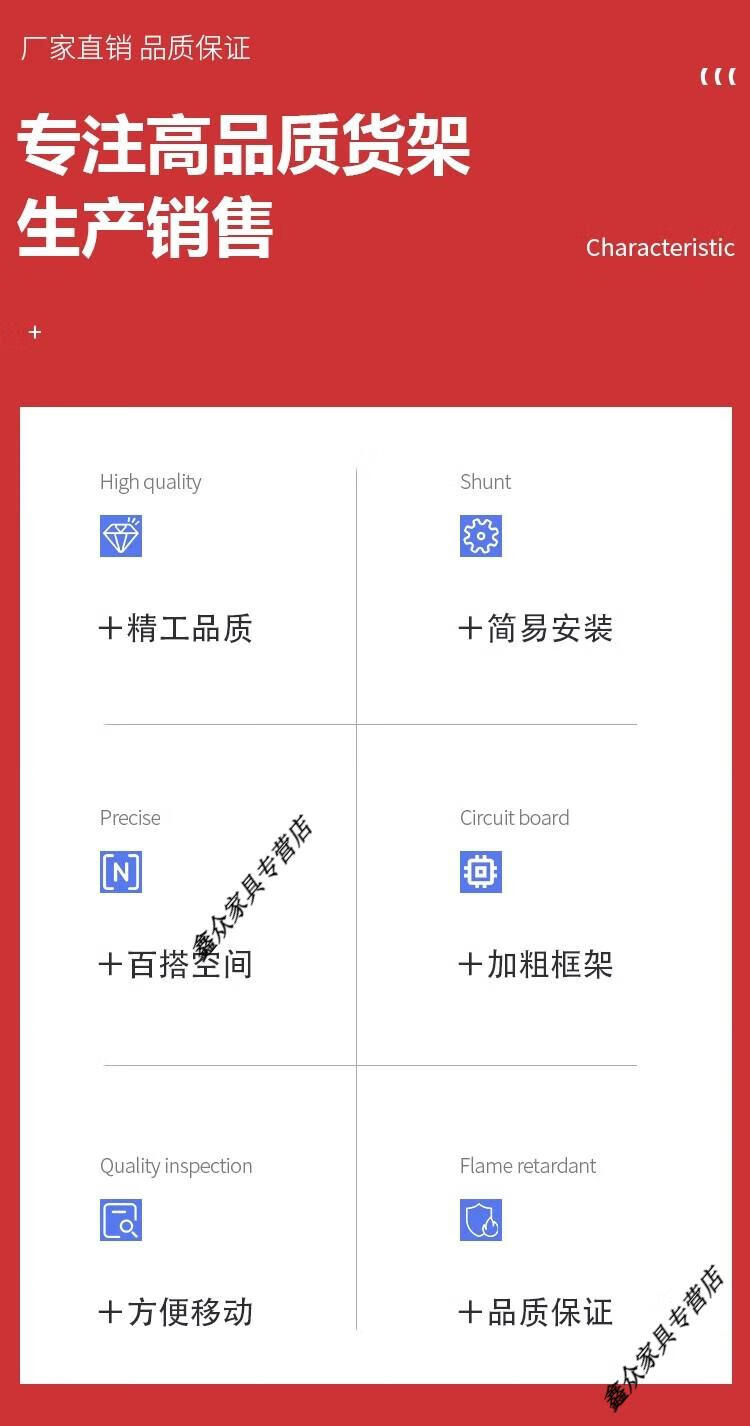 厂家直销 品质保证

专注高品质货架
生产销售

Characteristic

+

High quality

+精工品质

Shunt

+简易安装

Precise

+百搭空间

Circuit board

+加粗框架

Quality inspection

+方便移动

Flame retardant

+品质保证

鑫众家具专营店