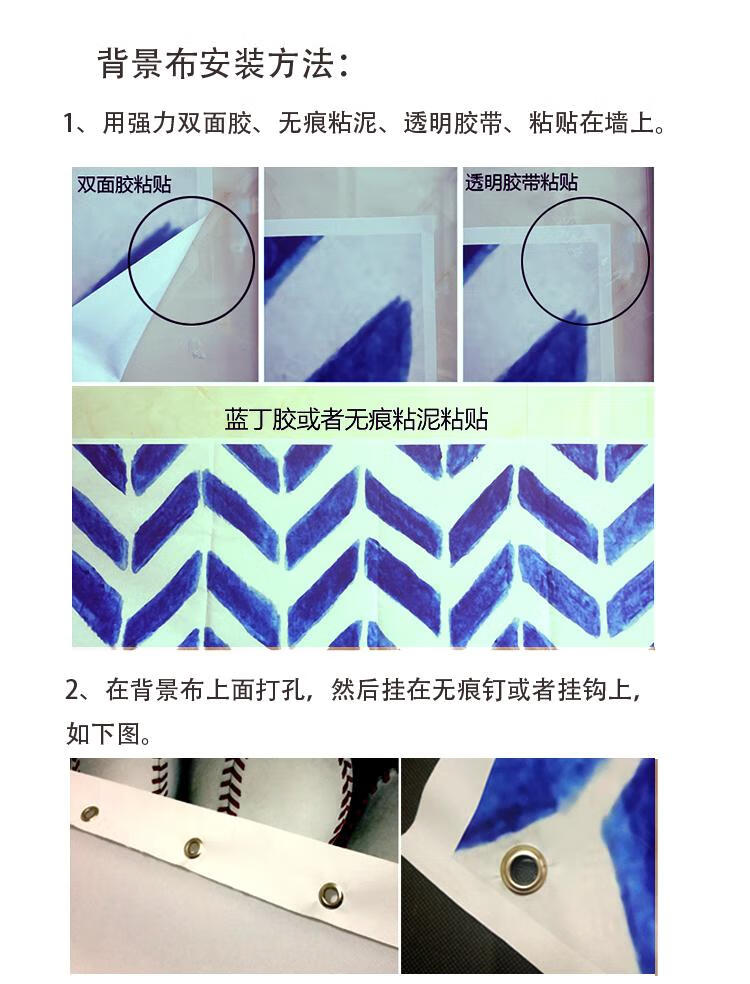 背景布安装方法：

1、用强力双面胶、无痕粘泥、透明胶带、粘贴在墙上。

双面胶粘贴

透明胶带粘贴

蓝丁胶或者无痕粘泥粘贴

2、在背景布上面打孔，然后挂在无痕钉或者挂钩上，如下图。