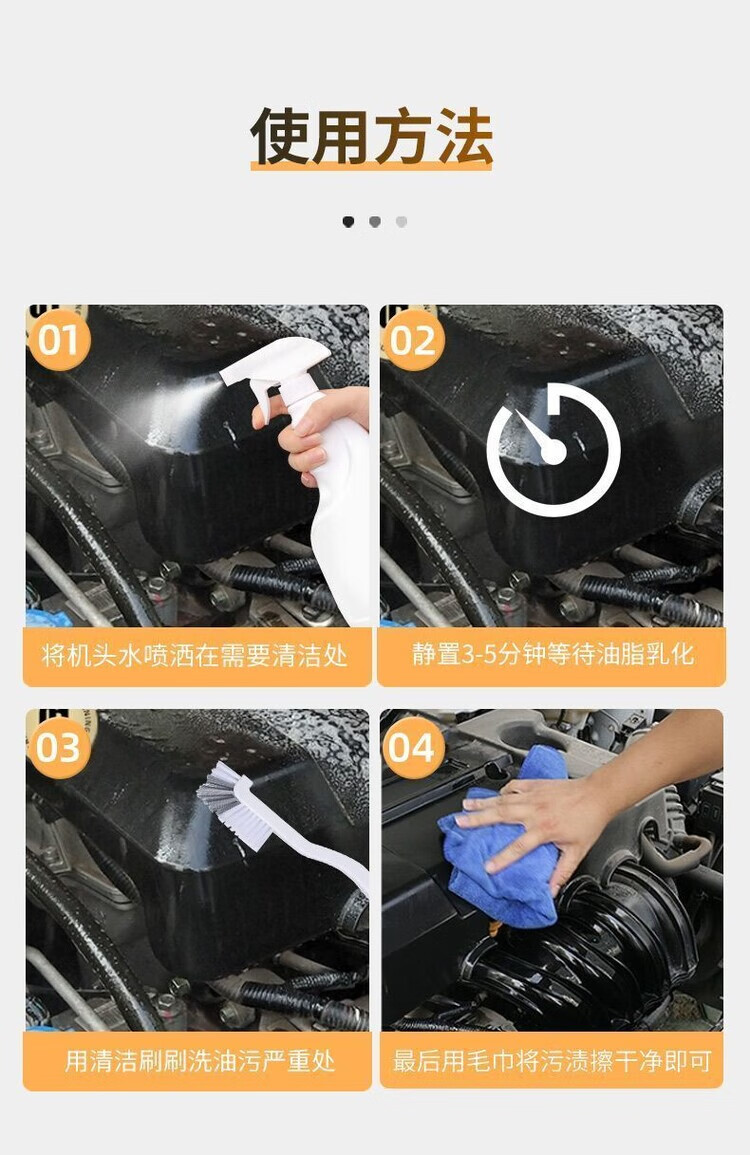 使用方法

01
将机头水喷洒在需要清洁处

02
静置3-5分钟等待油脂乳化

03
用清洁刷刷洗油污严重处

04
最后用毛巾将污渍擦干净即可