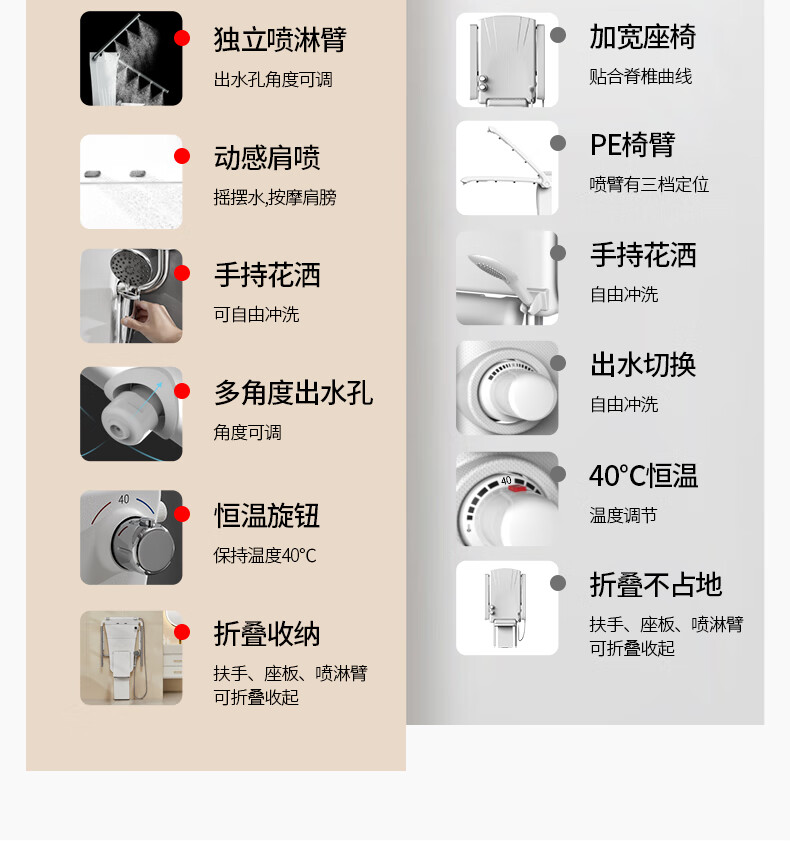 独立喷淋臂
出水孔角度可调

动感肩喷
摇摆水,按摩肩膀

手持花洒
可自由冲洗

多角度出水孔
角度可调

40
恒温旋钮
保持温度40°C

折叠收纳
扶手、座板、喷淋臂可折叠收起

加宽座椅
贴合脊椎曲线

PE椅臂
喷臂有三档定位

手持花洒
自由冲洗

出水切换
自由冲洗

40
40°C恒温
温度调节

折叠不占地
扶手、座板、喷淋臂可折叠收起