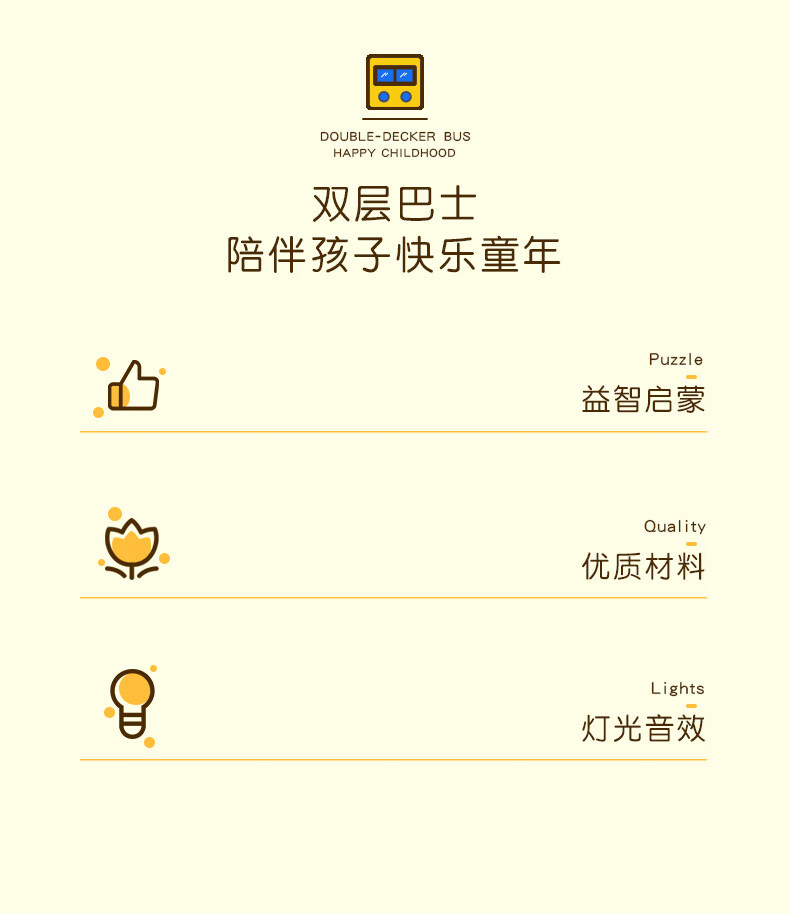 DOUBLE-DECKER BUS
HAPPY CHILDHOOD

双层巴士
陪伴孩子快乐童年

Puzzle
益智启蒙

Quality
优质材料

Lights
灯光音效