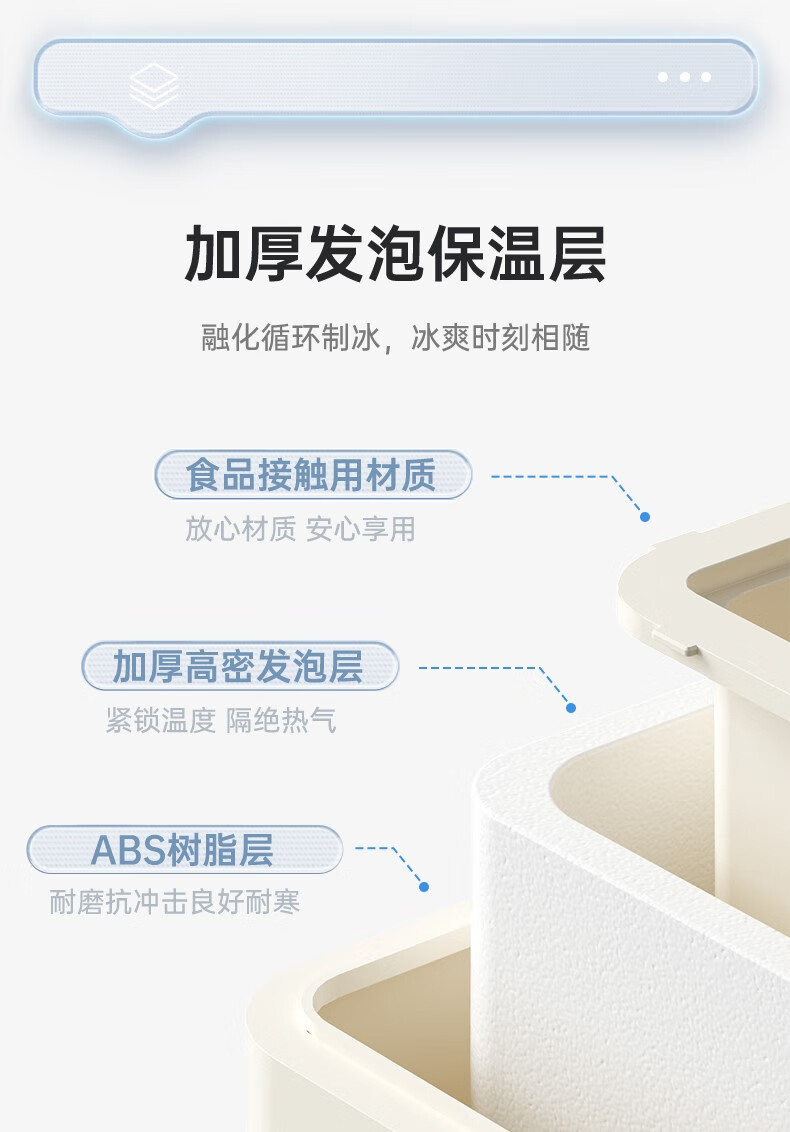 加厚发泡保温层

融化循环制冰，冰爽时刻相随

食品接触用材质

放心材质 安心享用

加厚高密发泡层

紧锁温度 隔绝热气

ABS树脂层

耐磨抗冲击良好耐寒