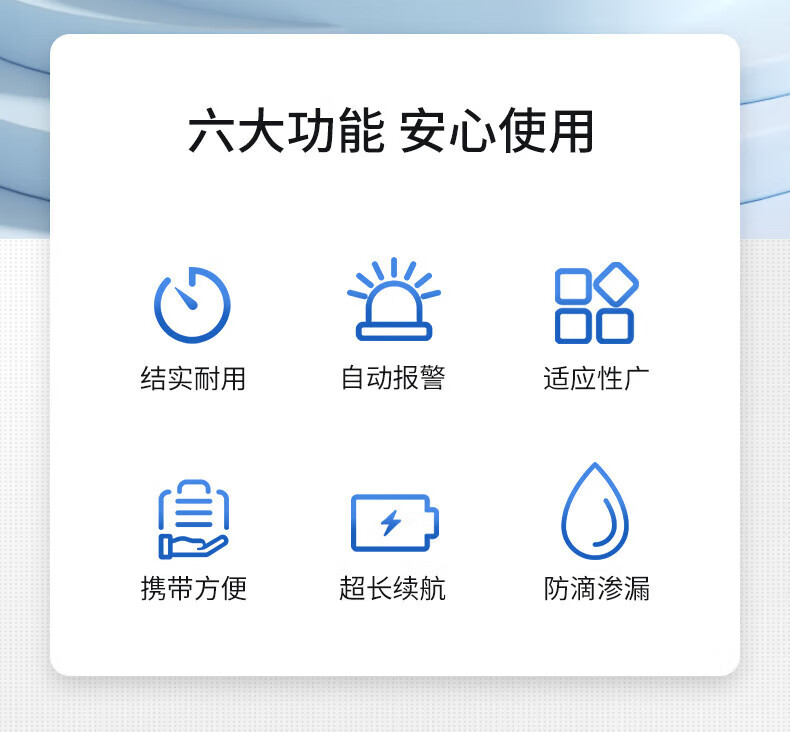 六大功能 安心使用

结实耐用

自动报警

适应性广

携带方便

超长续航

防滴渗漏