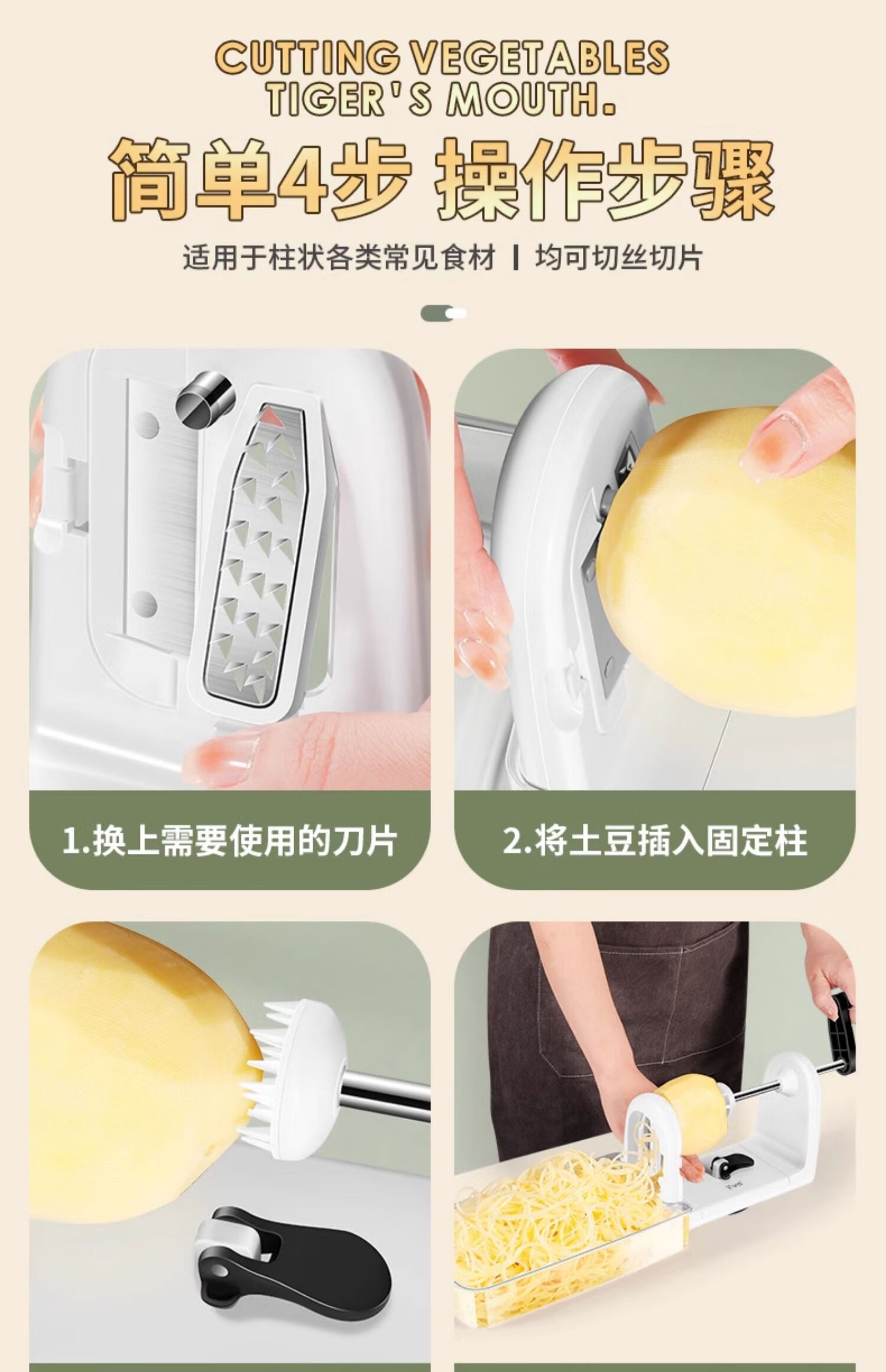 CUTTING VEGETABLES TIGER'S MOUTH.

简单4步 操作步骤

适用于柱状各类常见食材 | 均可切丝切片

1.换上需要使用的刀片

2.将土豆插入固定柱