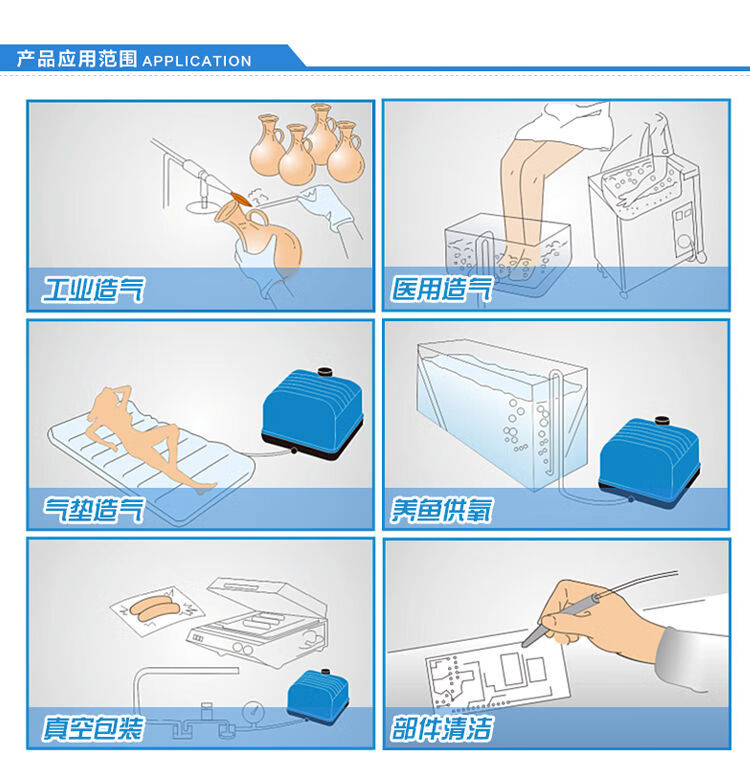 产品应用范围 APPLICATION

工业造气

医用造气

气垫造气

养鱼供氧

真空包装

部件清洁