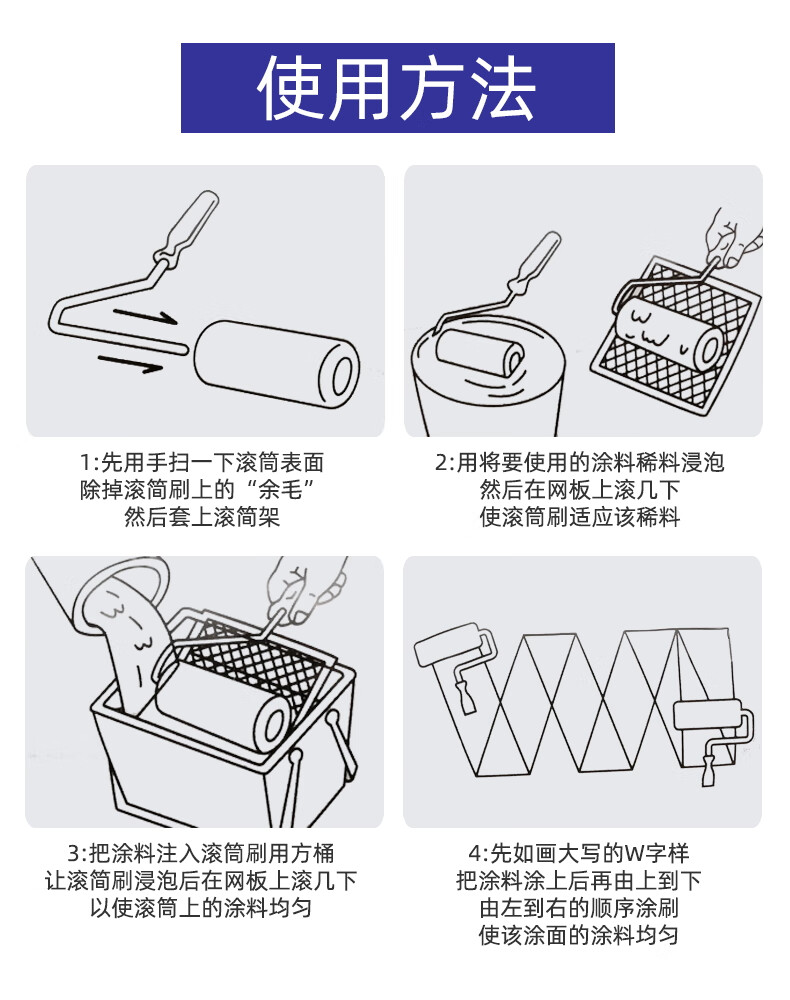 使用方法

1:先用手扫一下滚筒表面
除掉滚筒刷上的“余毛”
然后套上滚筒架

2:用将要使用的涂料稀料浸泡
然后在网板上滚几下
使滚筒刷适应该稀料

3:把涂料注入滚筒刷用方桶
让滚筒刷浸泡后在网板上滚几下
以使滚筒上的涂料均匀

4:先如画大写的W字样
把涂料涂上后再由上到下
由左到右的顺序涂刷
使该涂面的涂料均匀