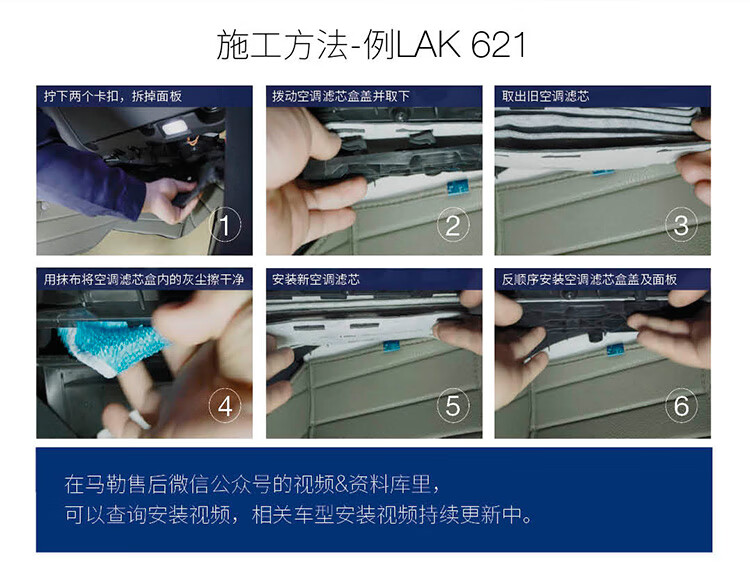 施工方法-例LAK 621

拧下两个卡扣，拆掉面板

1

拨动空调滤芯盒盖并取下

2

取出旧空调滤芯

3

用抹布将空调滤芯盒内的灰尘擦干净

4

安装新空调滤芯

5

反顺序安装空调滤芯盒盖及面板

6

在马勒售后微信公众号的视频&资料库里，
可以查询安装视频，相关车型安装视频持续更新中。