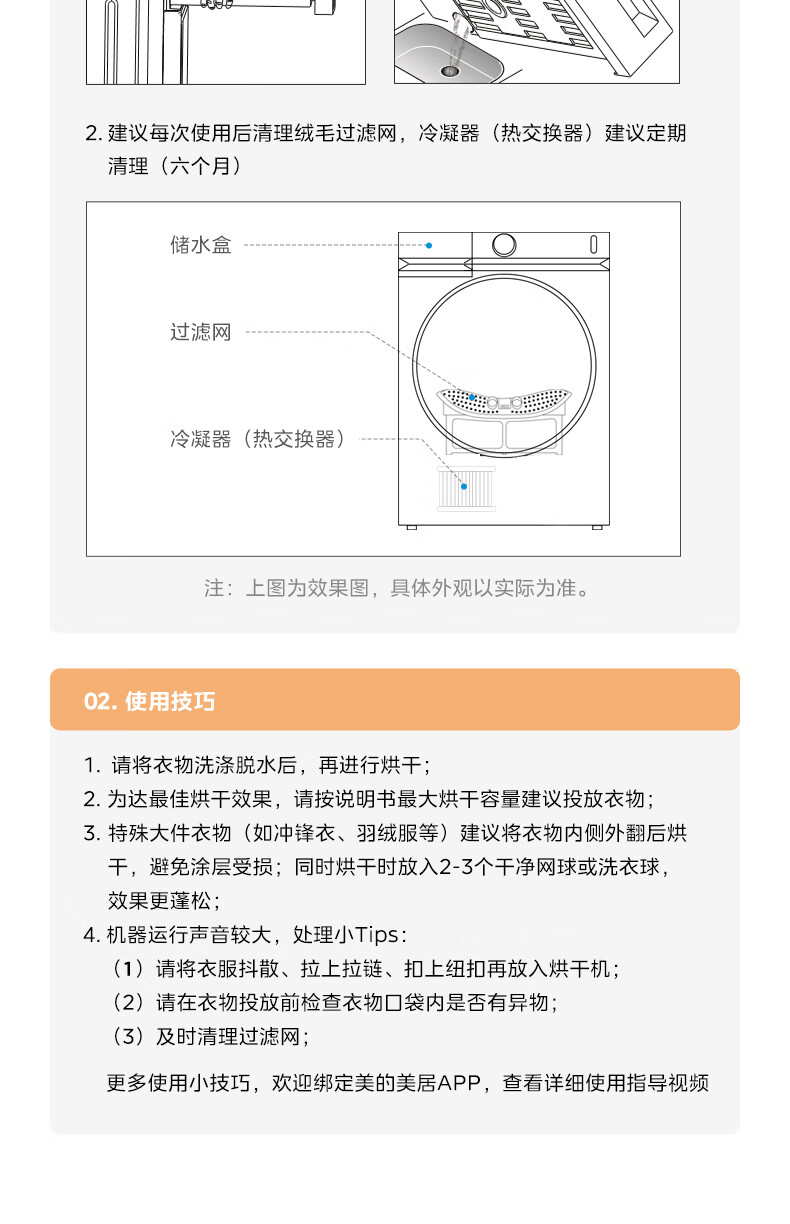 2. 建议每次使用后清理绒毛过滤网，冷凝器（热交换器）建议定期清理（六个月）

储水盒

过滤网

冷凝器（热交换器）

注：上图为效果图，具体外观以实际为准。

02. 使用技巧

1. 请将衣物洗涤脱水后，再进行烘干；
2. 为达最佳烘干效果，请按说明书最大烘干容量建议投放衣物；
3. 特殊大件衣物（如冲锋衣、羽绒服等）建议将衣物内侧外翻后烘干，避免涂层受损；同时烘干时放入2-3个干净网球或洗衣球，效果更蓬松；
4. 机器运行声音较大，处理小Tips：
（1）请将衣服抖散、拉上拉链、扣上纽扣再放入烘干机；
（2）请在衣物投放前检查衣物口袋内是否有异物；
（3）及时清理过滤网；

更多使用小技巧，欢迎绑定美的美居APP，查看详细使用指导视频