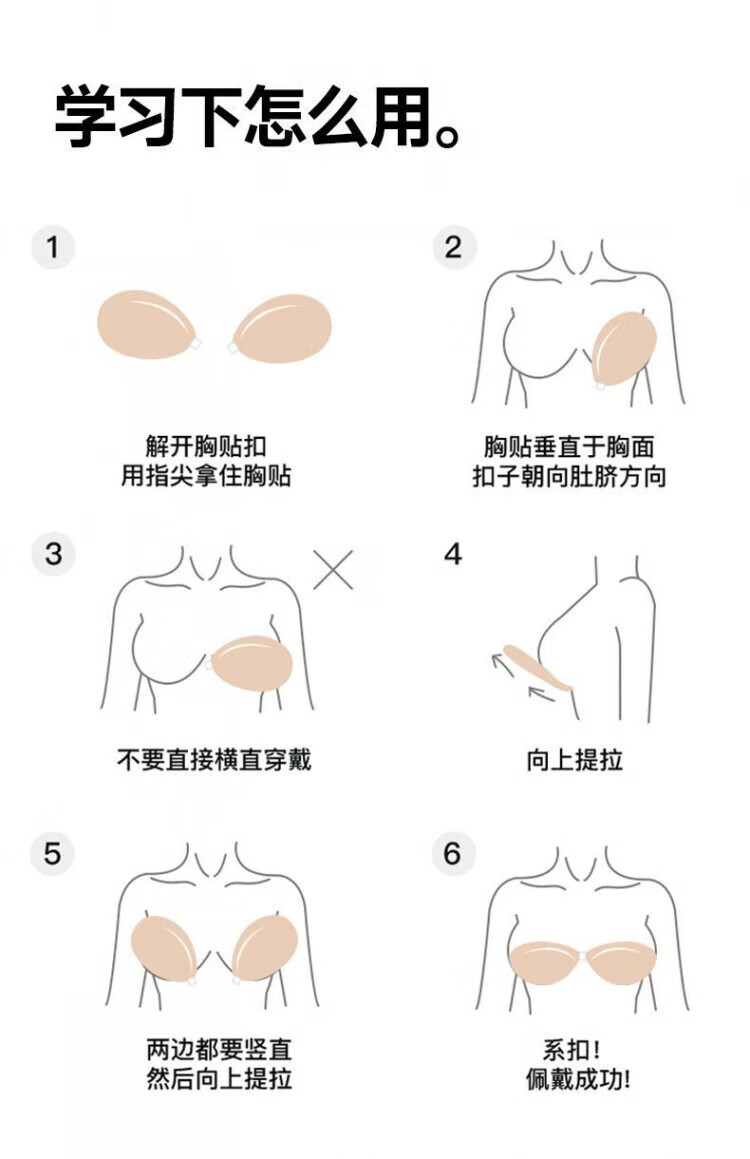 学习下怎么用。

1

解开胸贴扣
用指尖拿住胸贴

2

胸贴垂直于胸面
扣子朝向肚脐方向

3

不要直接横直穿戴

4

向上提拉

5

两边都要竖直
然后向上提拉

6

系扣!
佩戴成功!