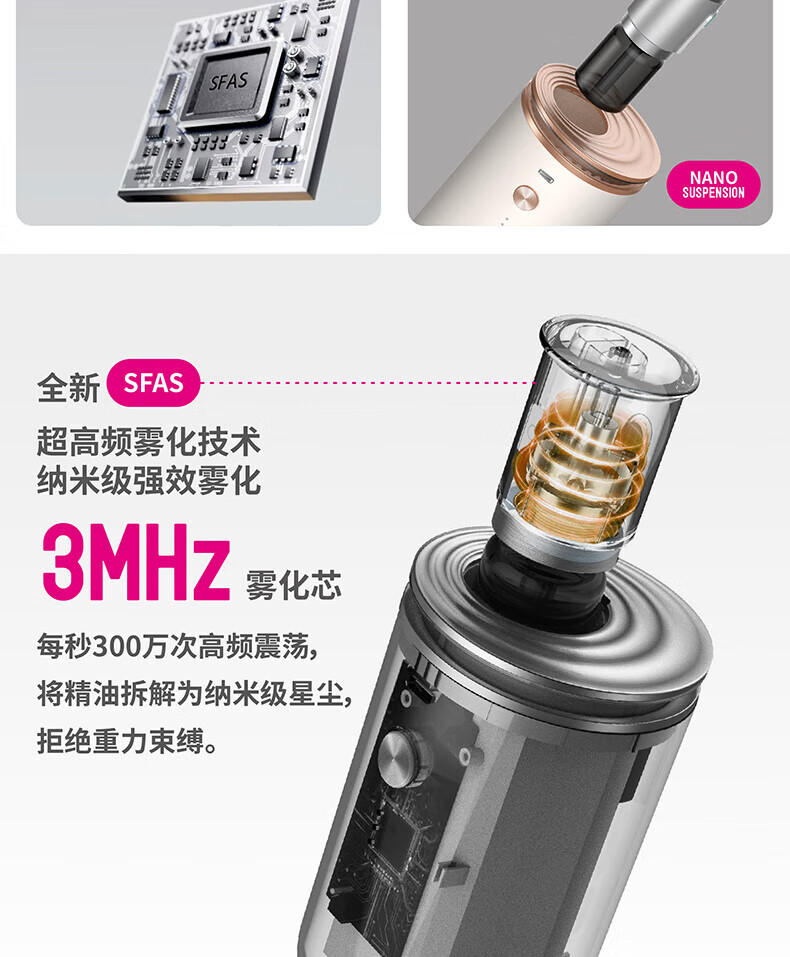 SFAS

NANO SUSPENSION

全新 SFAS
超高频雾化技术
纳米级强效雾化

3MHz 雾化芯

每秒300万次高频震荡，
将精油拆解为纳米级星尘，
拒绝重力束缚。